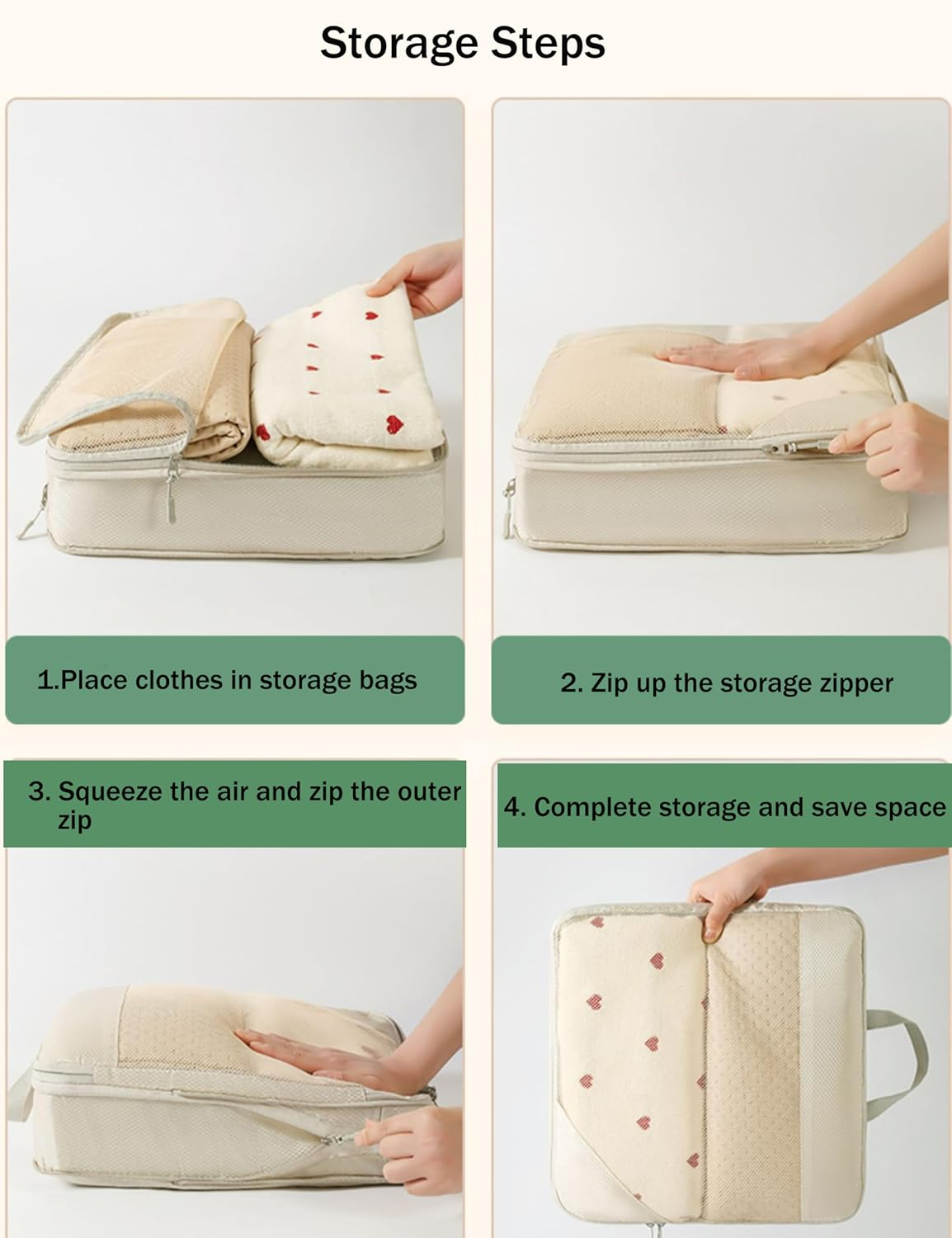 Storage Steps

1.Place clothes in storage bags

2. Zip up the storage zipper

3. Squeeze the air and zip the outer zip

4. Complete storage and save space