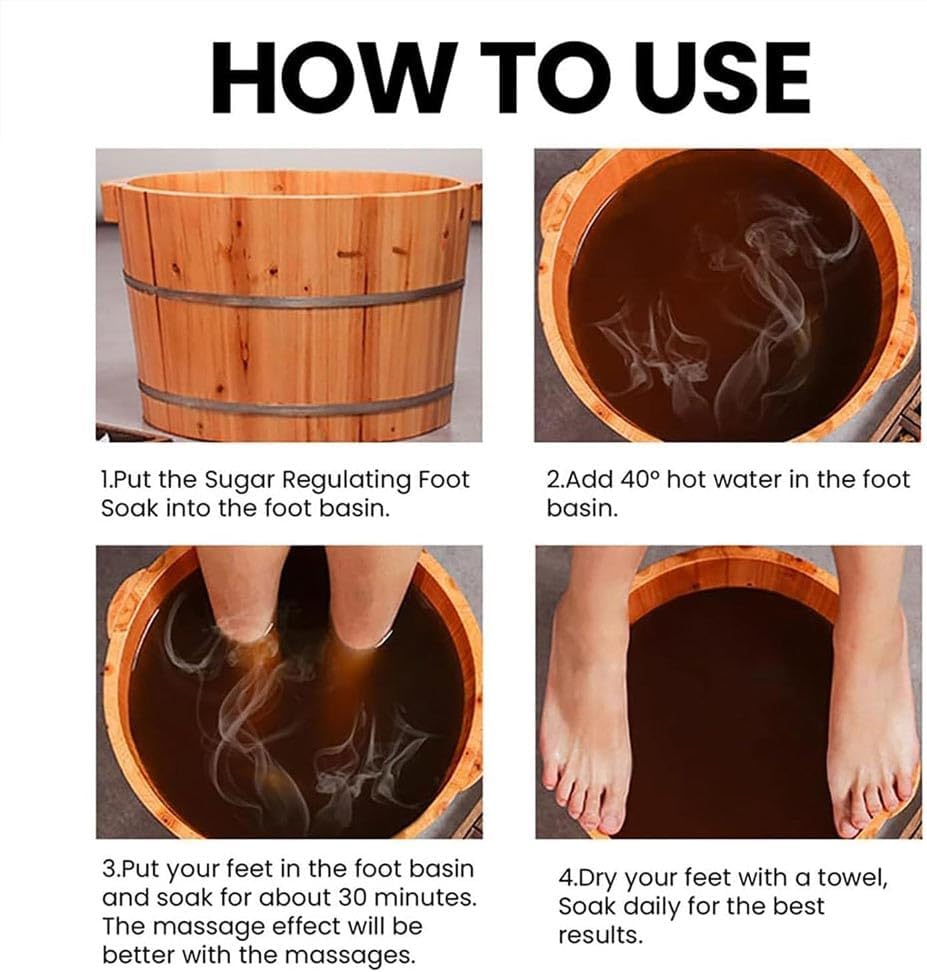 HOW TO USE

1.Put the Sugar Regulating Foot Soak into the foot basin.

2.Add 40° hot water in the foot basin.

3.Put your feet in the foot basin and soak for about 30 minutes. The massage effect will be better with the massages.

4.Dry your feet with a towel, Soak daily for the best results.