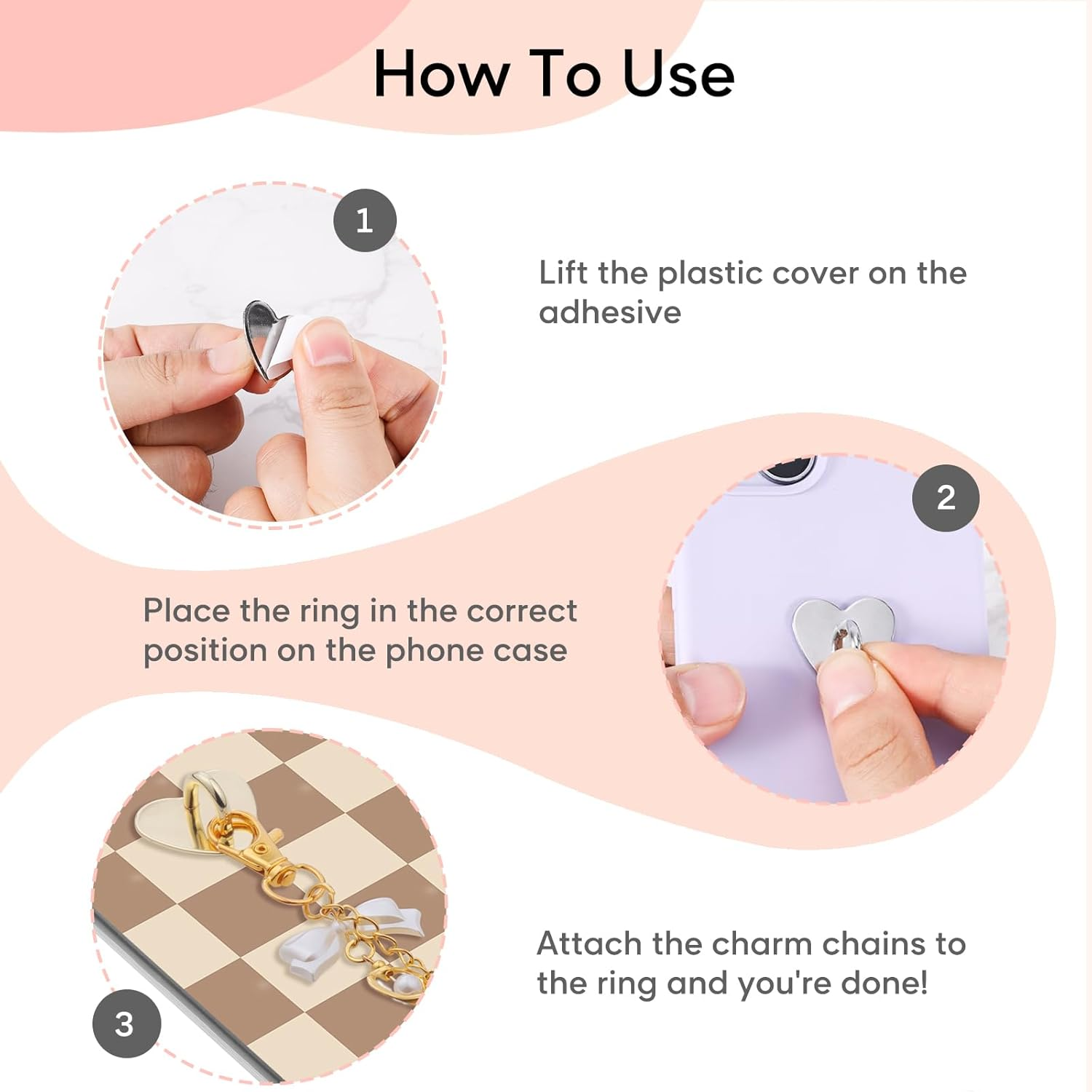 How To Use

1

Lift the plastic cover on the adhesive

2

Place the ring in the correct position on the phone case

3

Attach the charm chains to the ring and you're done!