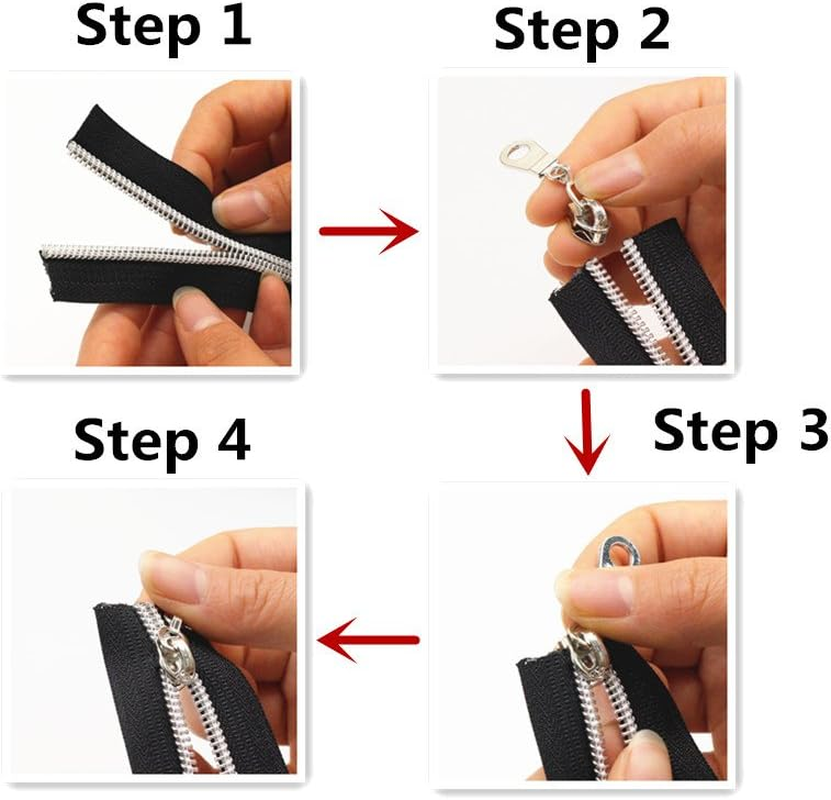 Step 1

Step 2

Step 3

Step 4