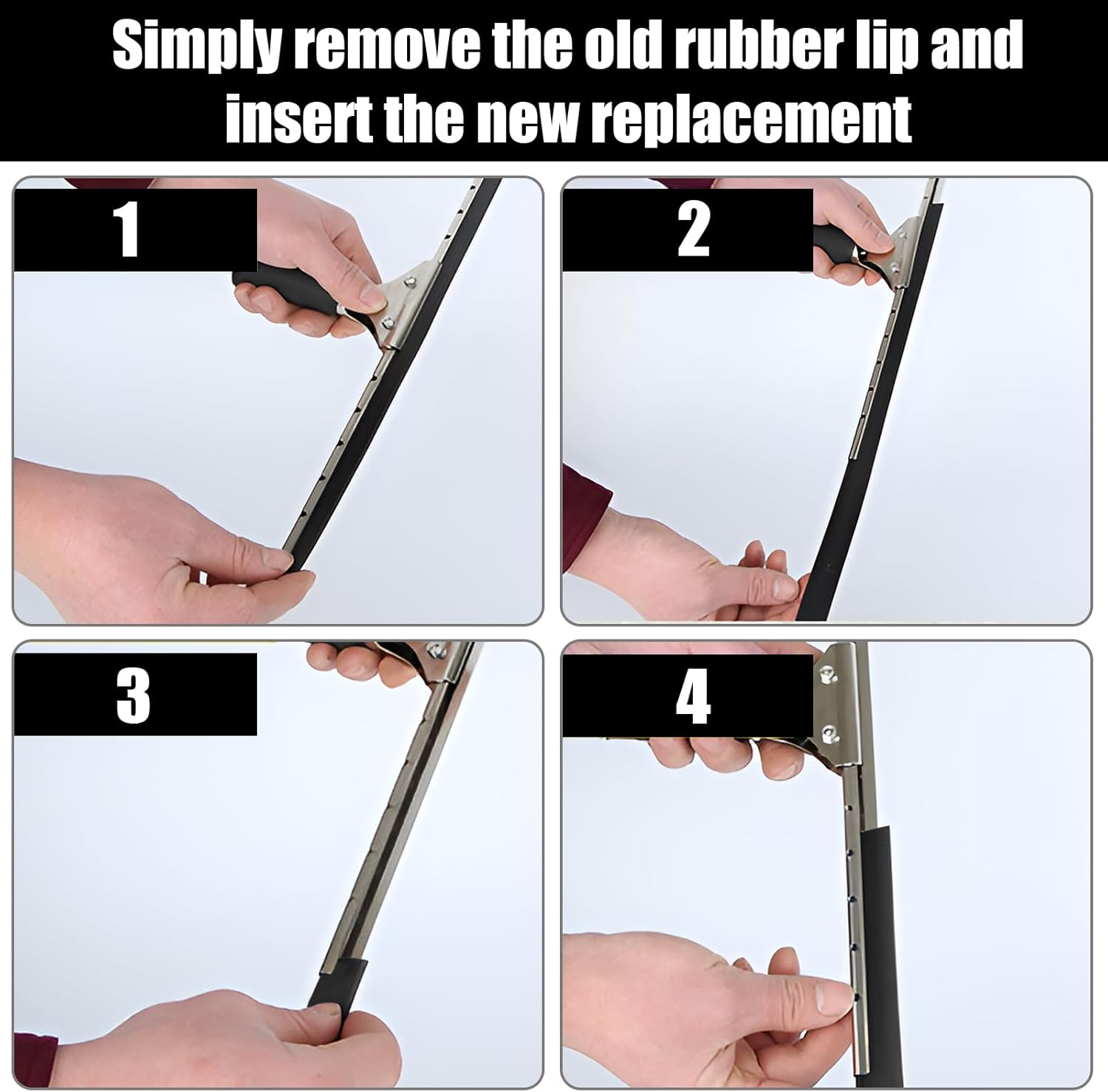 Simply remove the old rubber lip and insert the new replacement

1

2

3

4