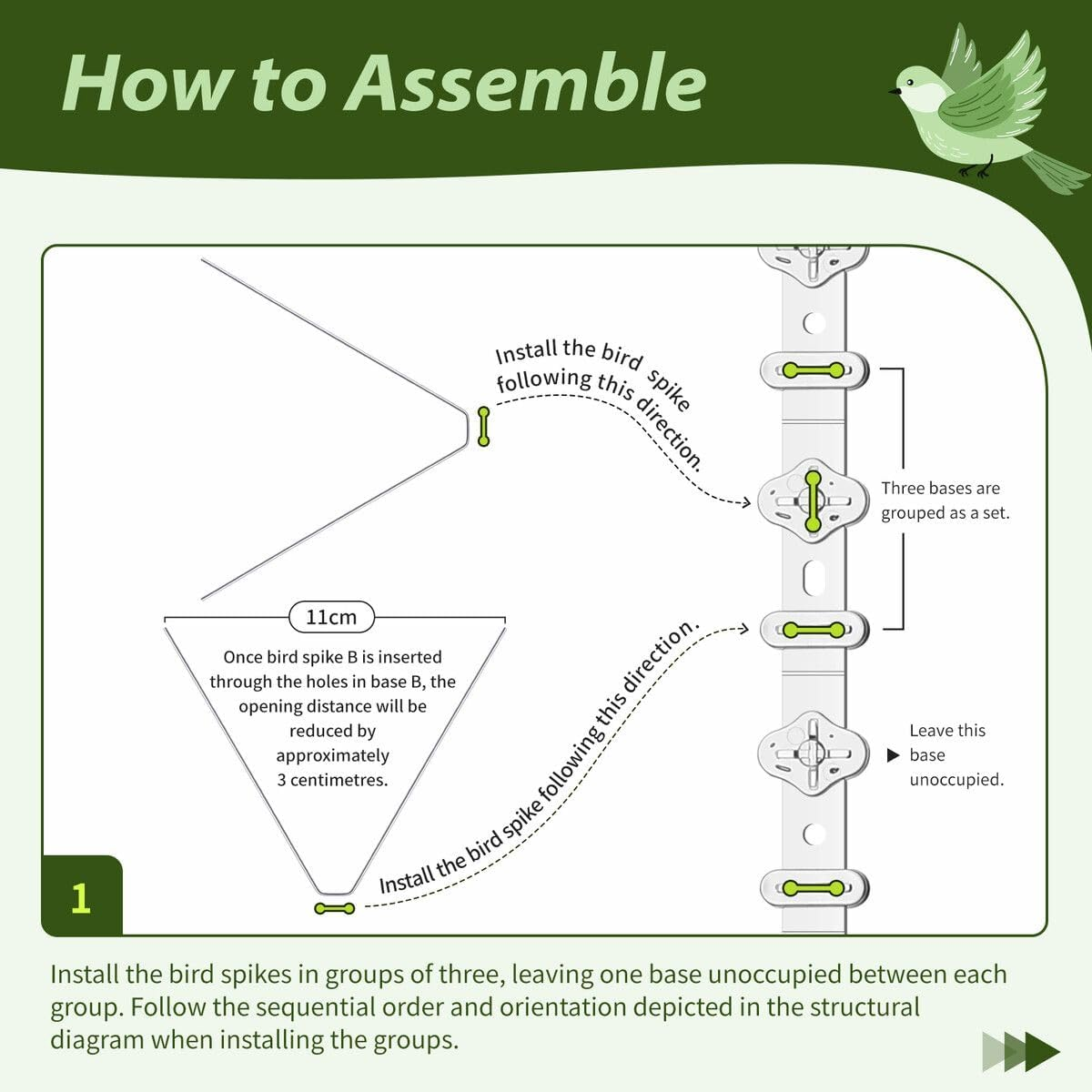 How to Assemble

Install the bird spike following this direction.

Three bases are grouped as a set.

11cm

Once bird spike B is inserted through the holes in base B, the opening distance will be reduced by approximately 3 centimetres.

Install the bird spike following this direction.

Leave this base unoccupied.

1

Install the bird spikes in groups of three, leaving one base unoccupied between each group. Follow the sequential order and orientation depicted in the structural diagram when installing the groups.