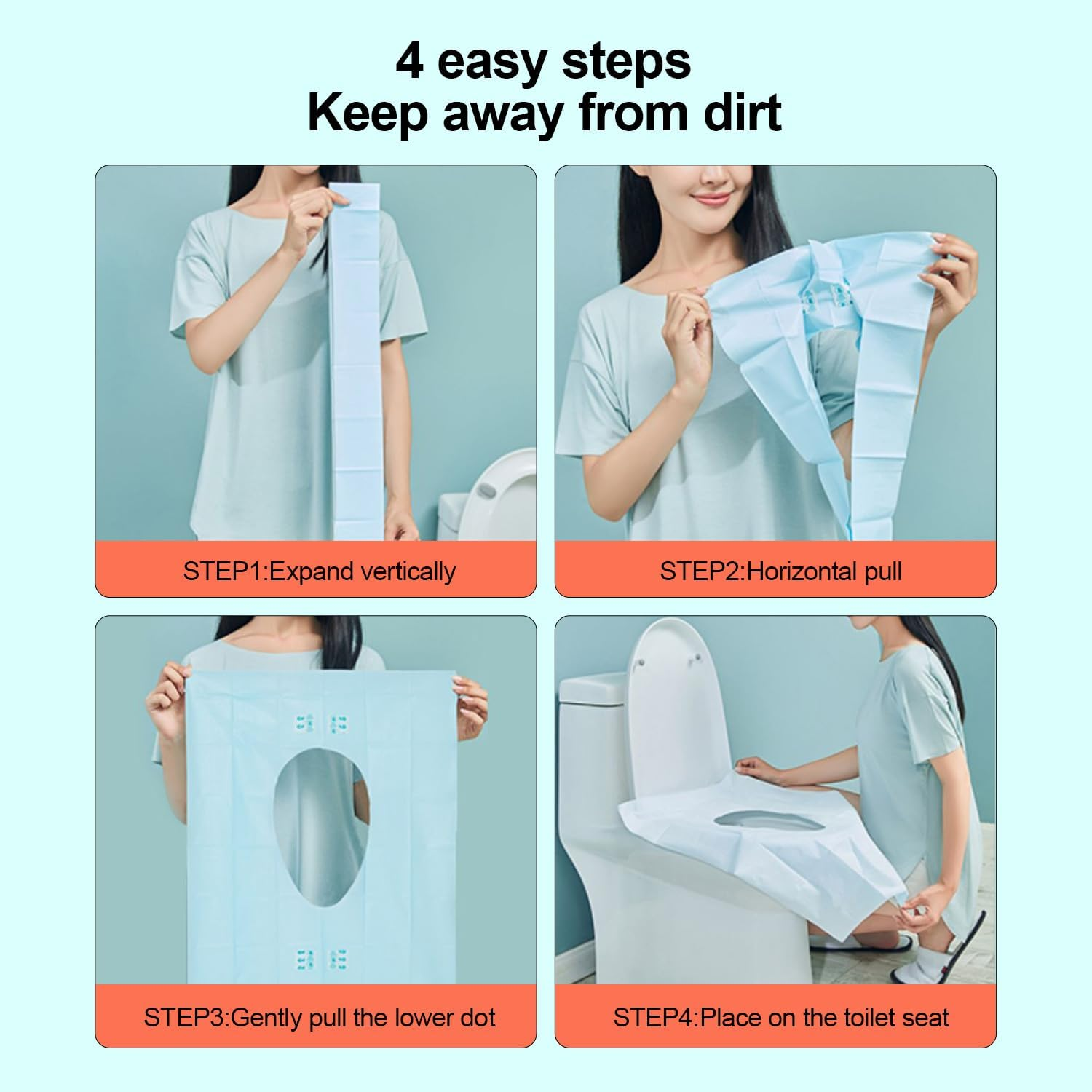 4 easy steps
Keep away from dirt

STEP1:Expand vertically

STEP2:Horizontal pull

STEP3:Gently pull the lower dot

STEP4:Place on the toilet seat