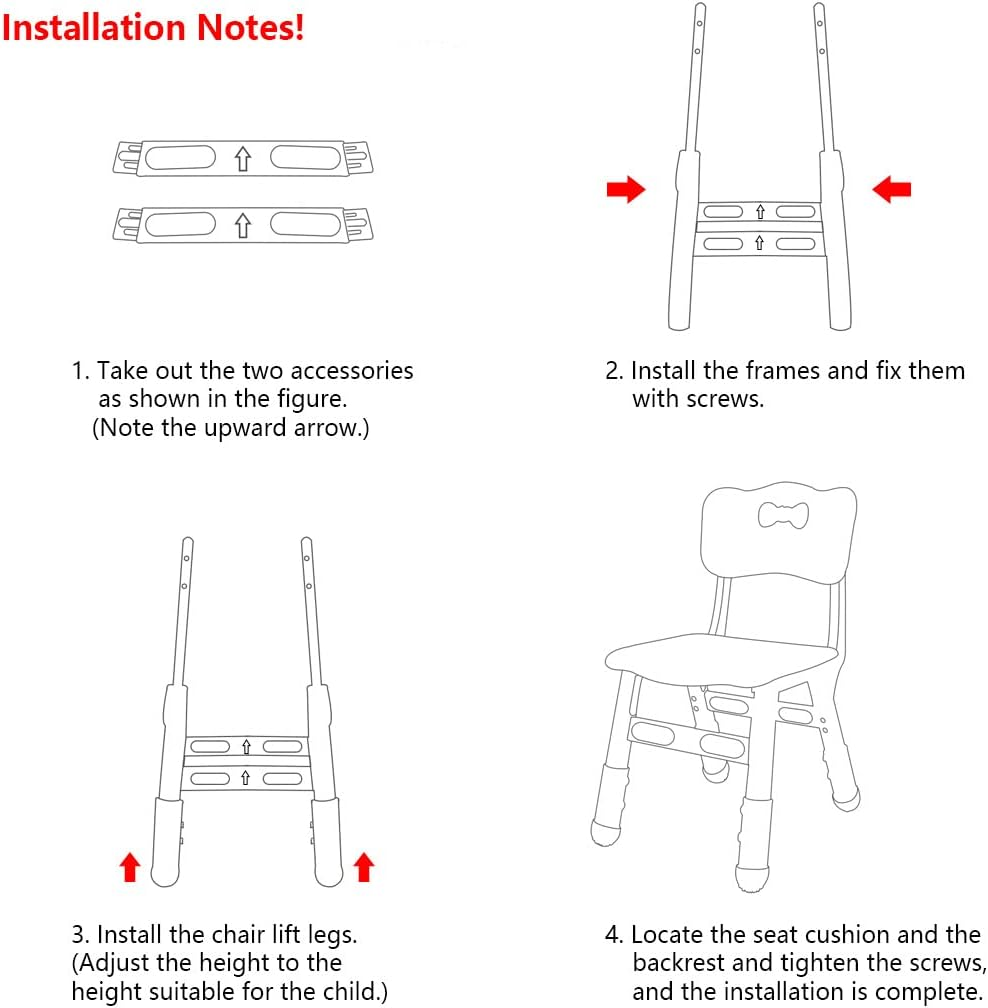 Installation Notes!

1. Take out the two accessories as shown in the figure. (Note the upward arrow.)

2. Install the frames and fix them with screws.

3. Install the chair lift legs. (Adjust the height to the height suitable for the child.)

4. Locate the seat cushion and the backrest and tighten the screws, and the installation is complete.