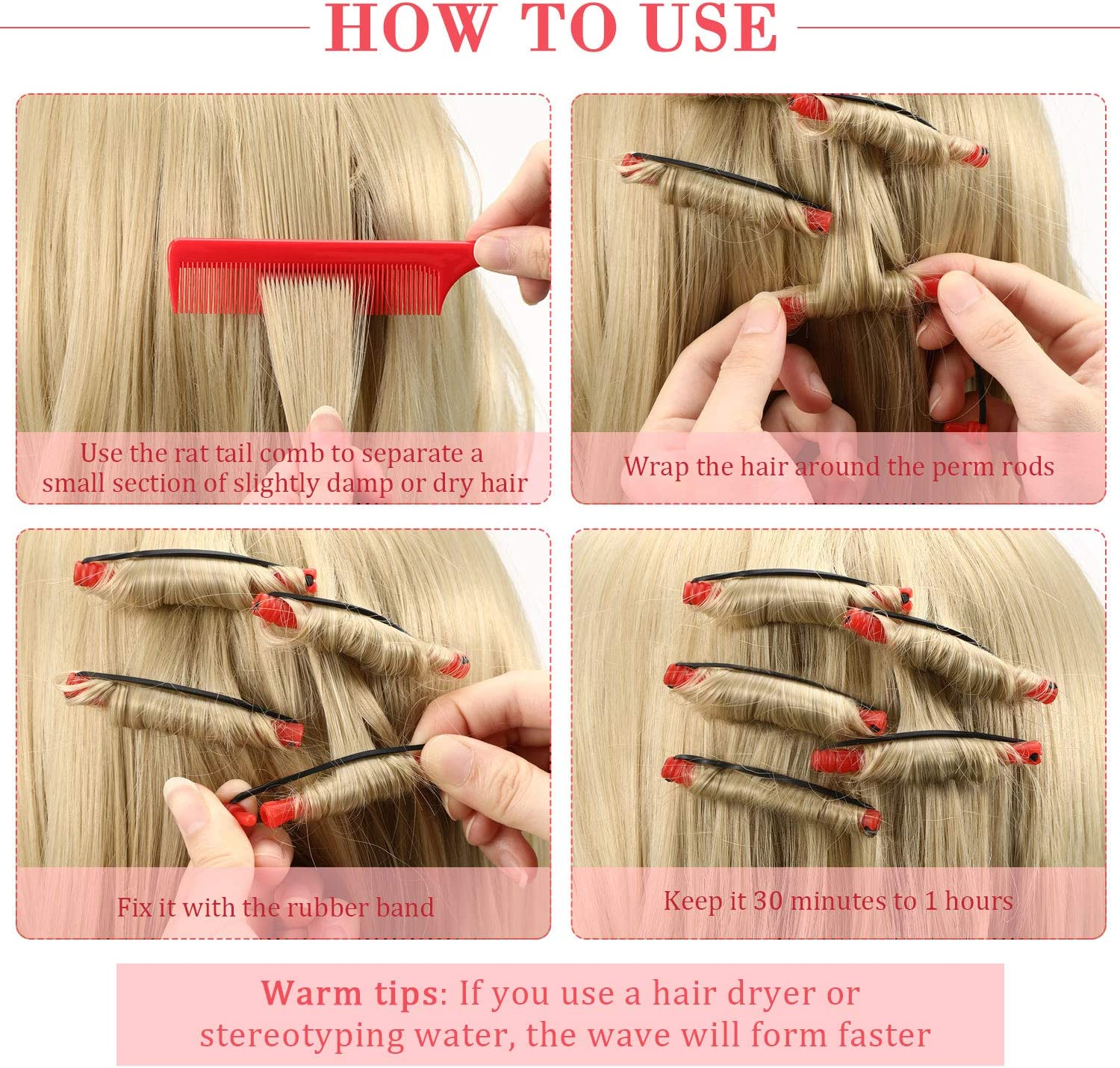 HOW TO USE

Use the rat tail comb to separate a small section of slightly damp or dry hair

Wrap the hair around the perm rods

Fix it with the rubber band

Keep it 30 minutes to 1 hours

Warm tips: If you use a hair dryer or stereotyping water, the wave will form faster