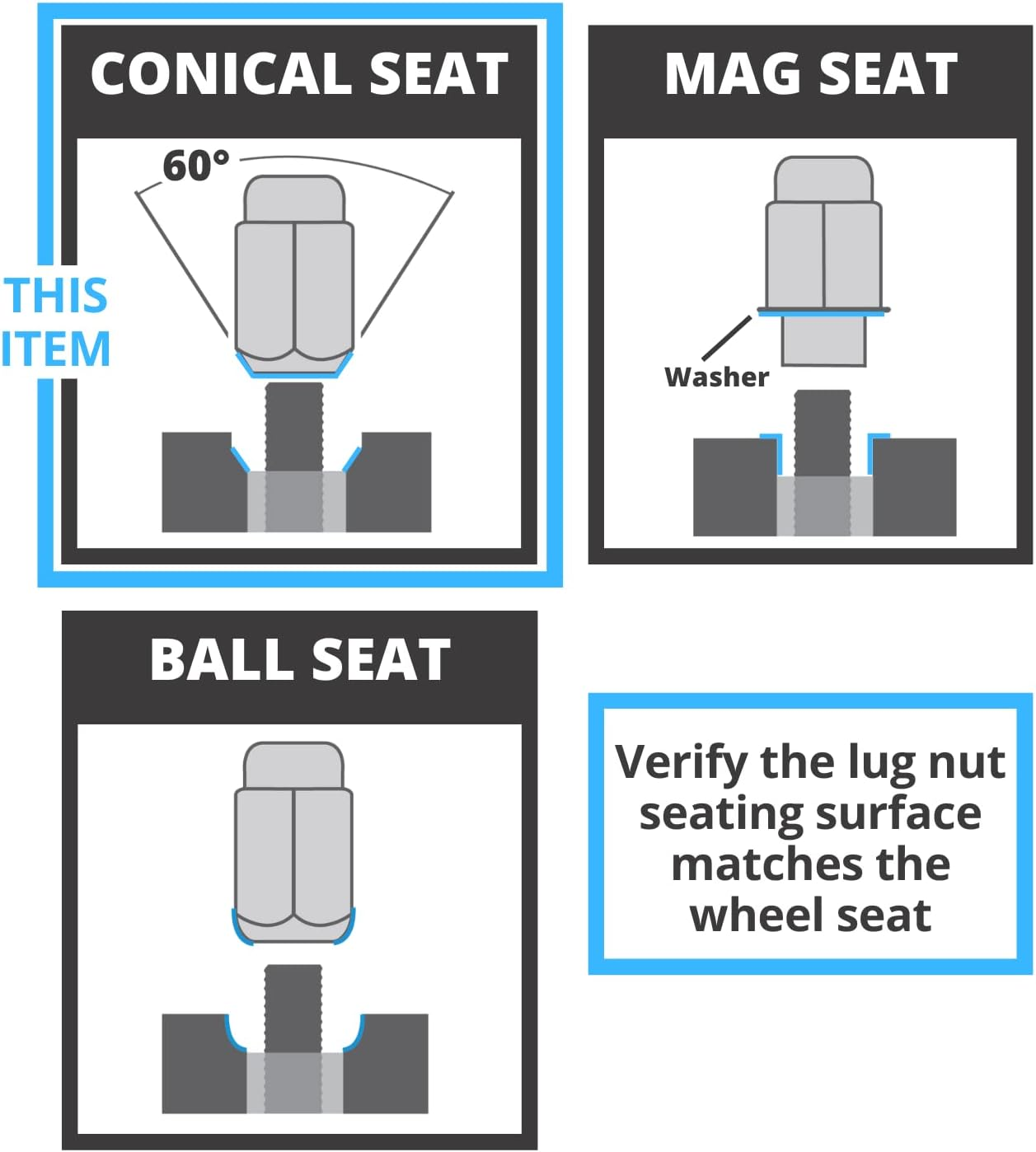 CONICAL SEAT

60°

THIS ITEM

MAG SEAT

Washer

BALL SEAT

Verify the lug nut seating surface matches the wheel seat