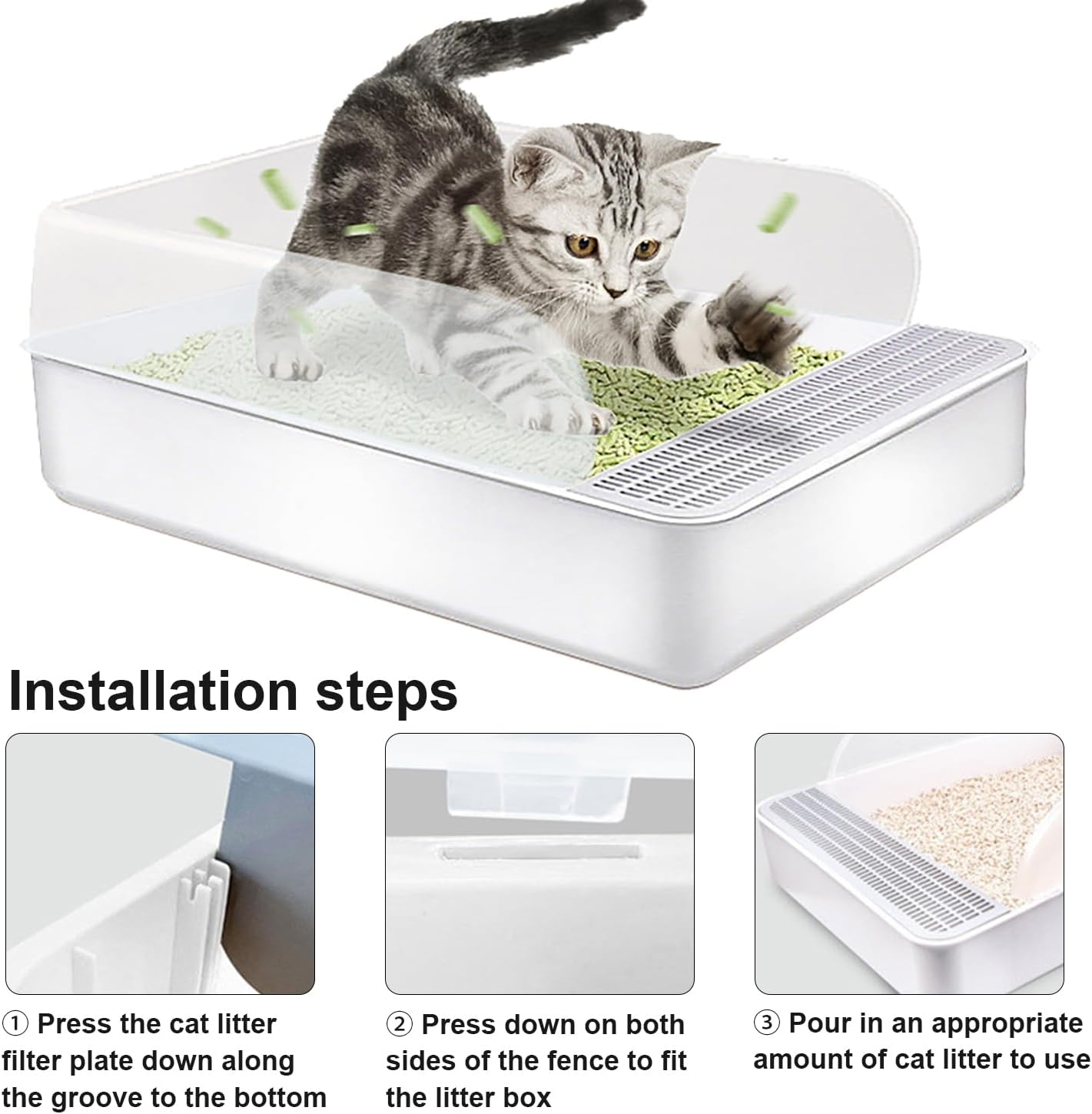 Installation steps

① Press the cat litter filter plate down along the groove to the bottom

② Press down on both sides of the fence to fit the litter box

③ Pour in an appropriate amount of cat litter to use