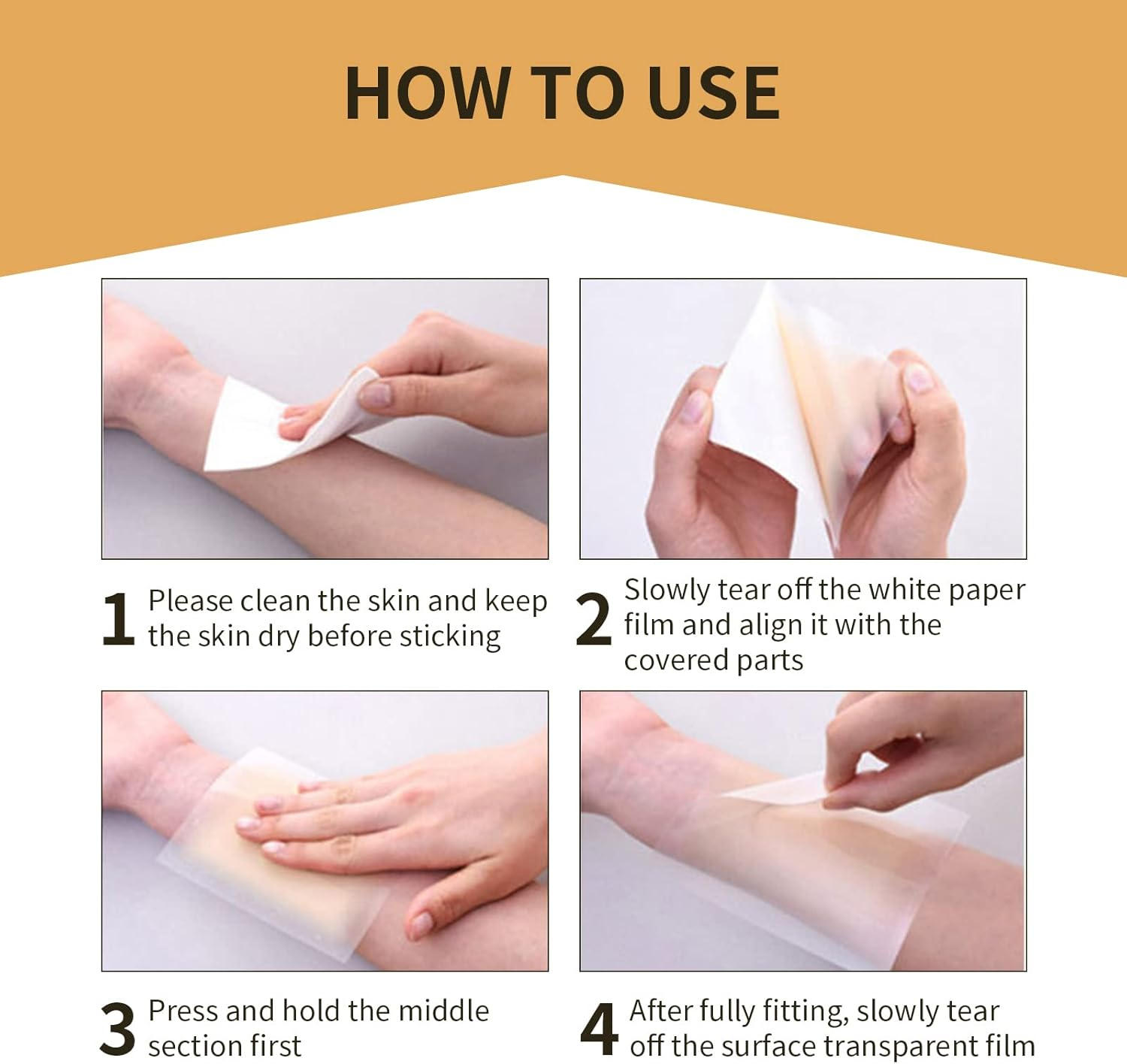 HOW TO USE

1 Please clean the skin and keep the skin dry before sticking

2 Slowly tear off the white paper film and align it with the covered parts

3 Press and hold the middle section first

4 After fully fitting, slowly tear off the surface transparent film