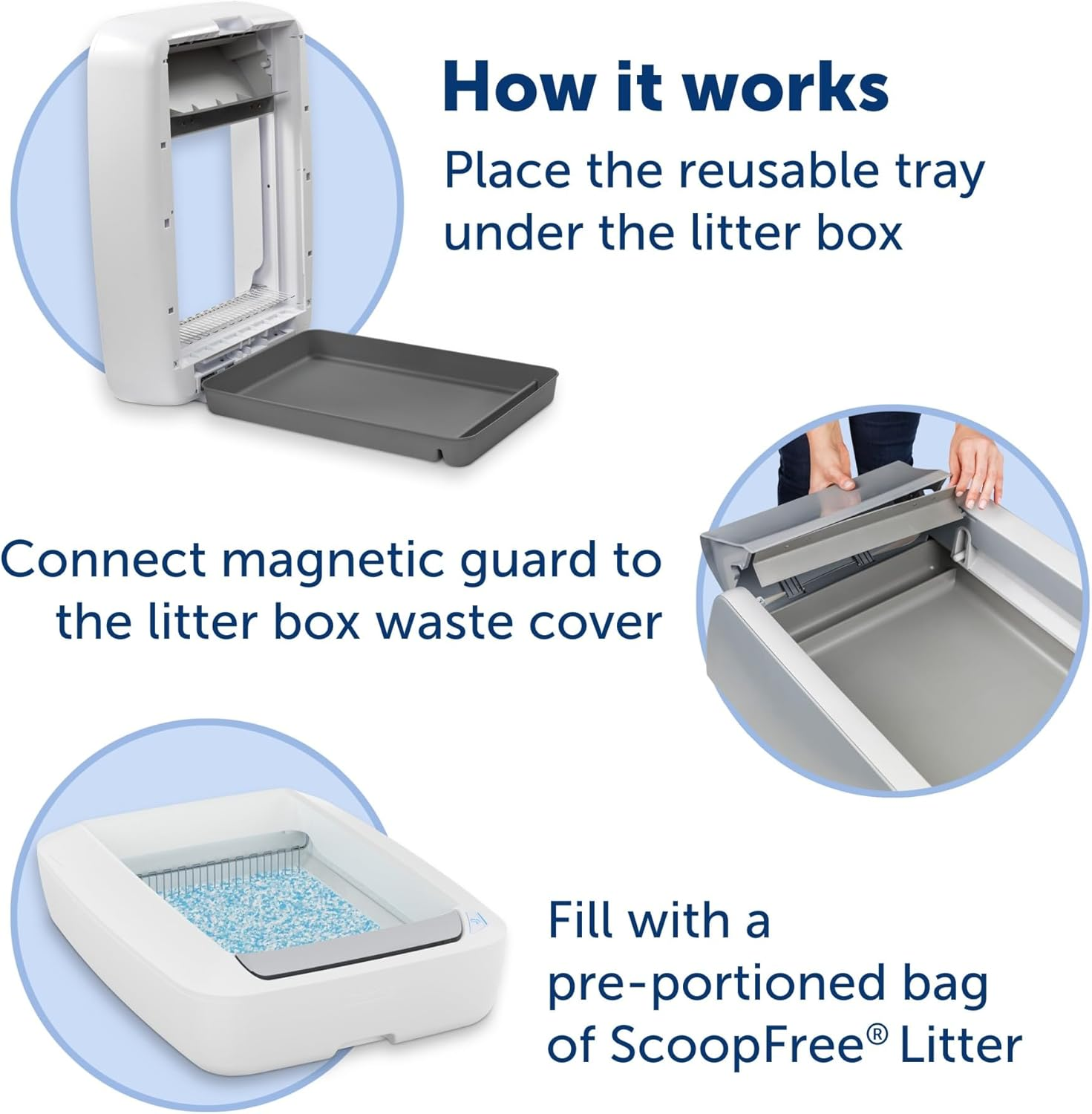 How it works

Place the reusable tray under the litter box

Connect magnetic guard to the litter box waste cover

Fill with a pre-portioned bag of ScoopFree® Litter