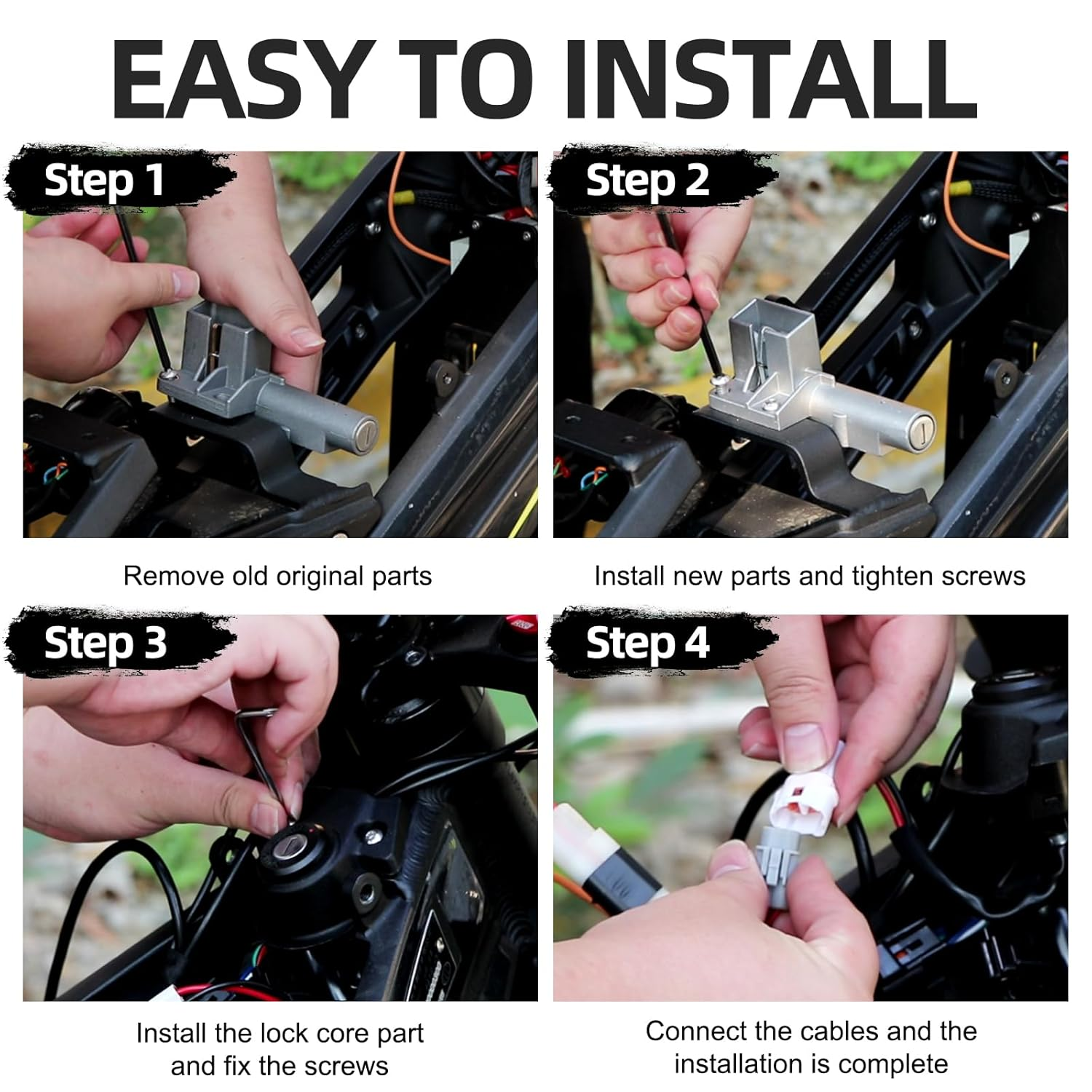 EASY TO INSTALL

Step 1

Remove old original parts

Step 2

Install new parts and tighten screws

Step 3

Install the lock core part and fix the screws

Step 4

Connect the cables and the installation is complete