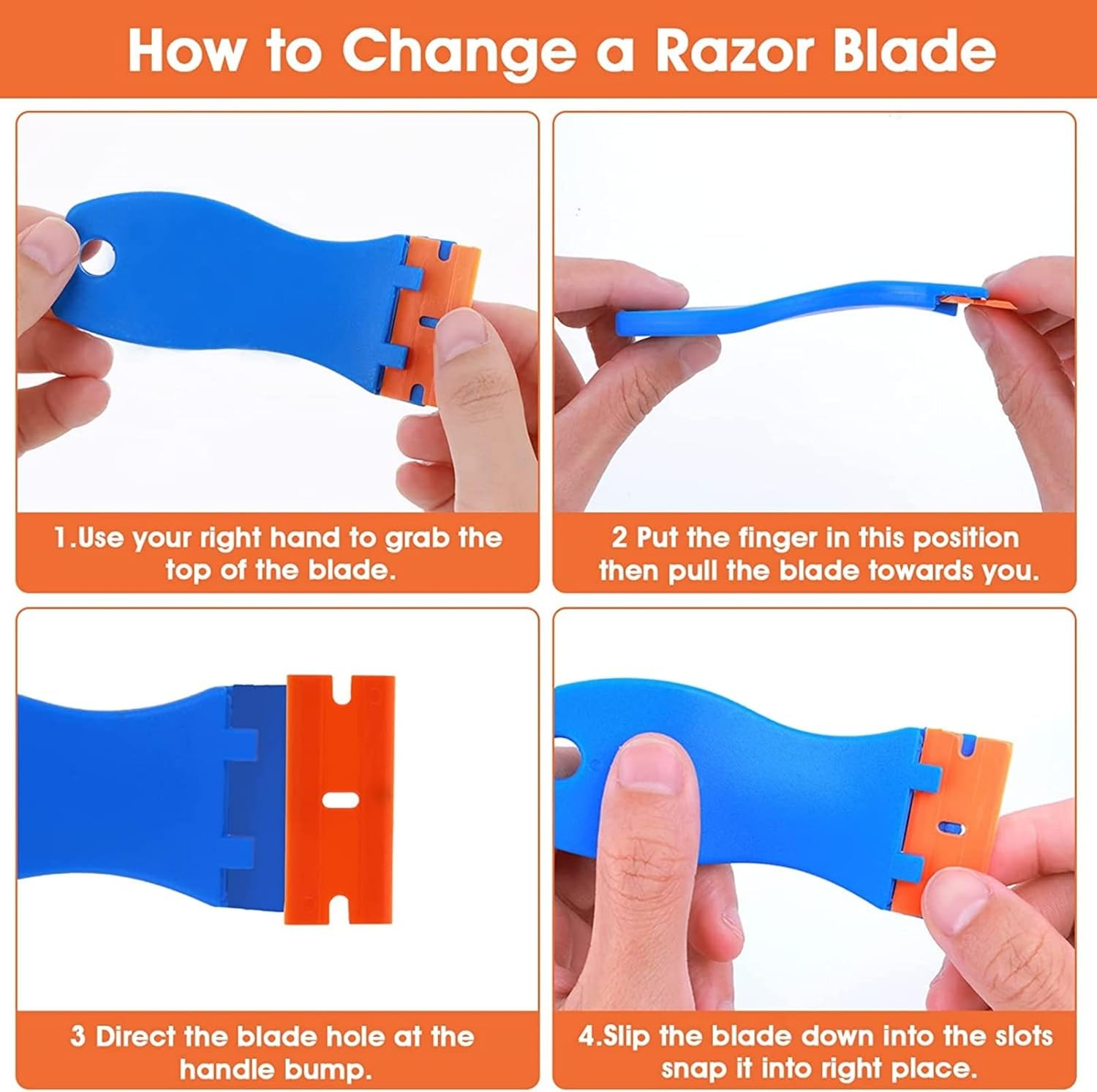 How to Change a Razor Blade

1.Use your right hand to grab the top of the blade.

2 Put the finger in this position then pull the blade towards you.

3 Direct the blade hole at the handle bump.

4.Slip the blade down into the slots snap it into right place.