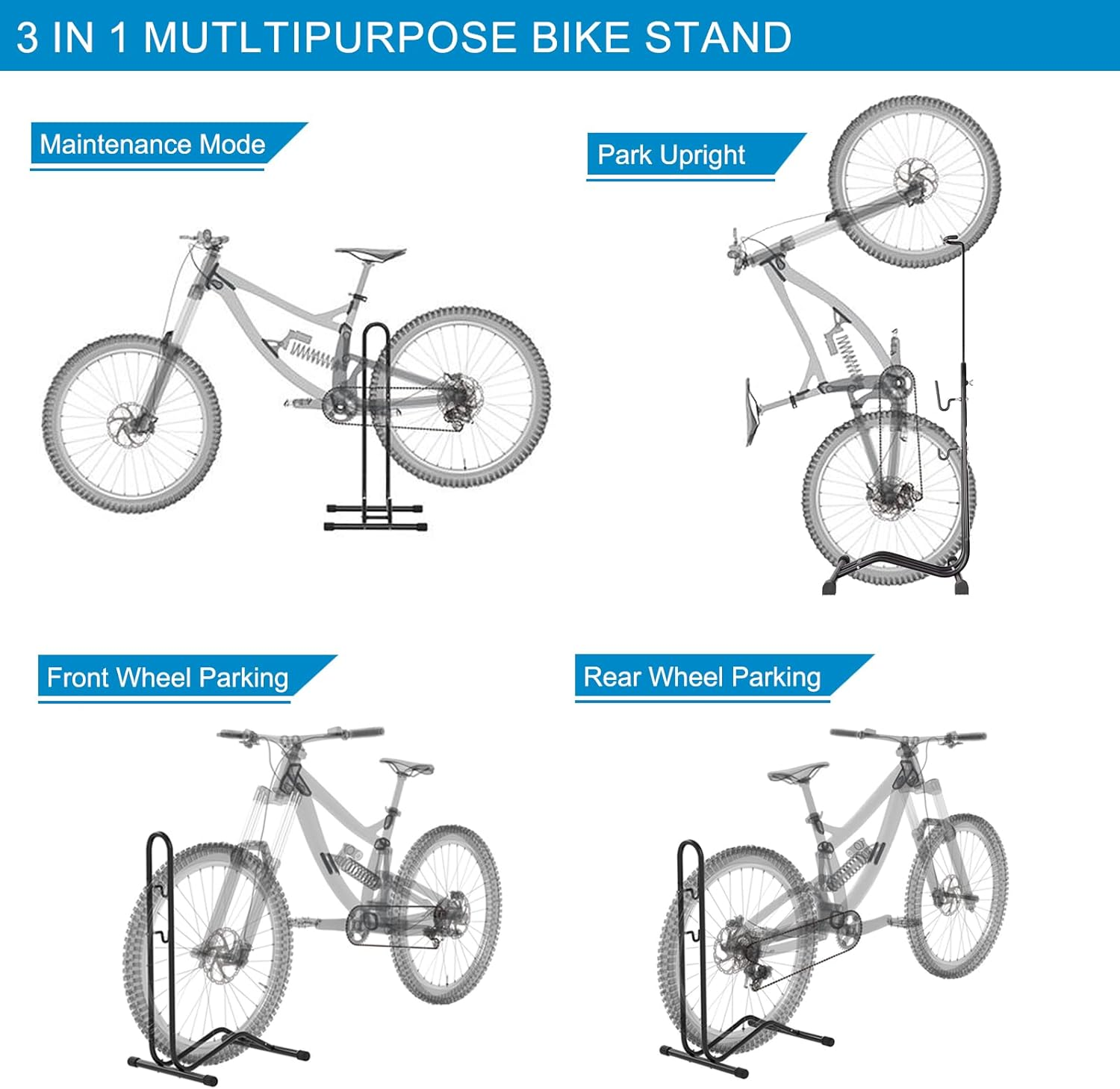 3 IN 1 MUTLTIPURPOSE BIKE STAND

Maintenance Mode

Park Upright

Front Wheel Parking

Rear Wheel Parking