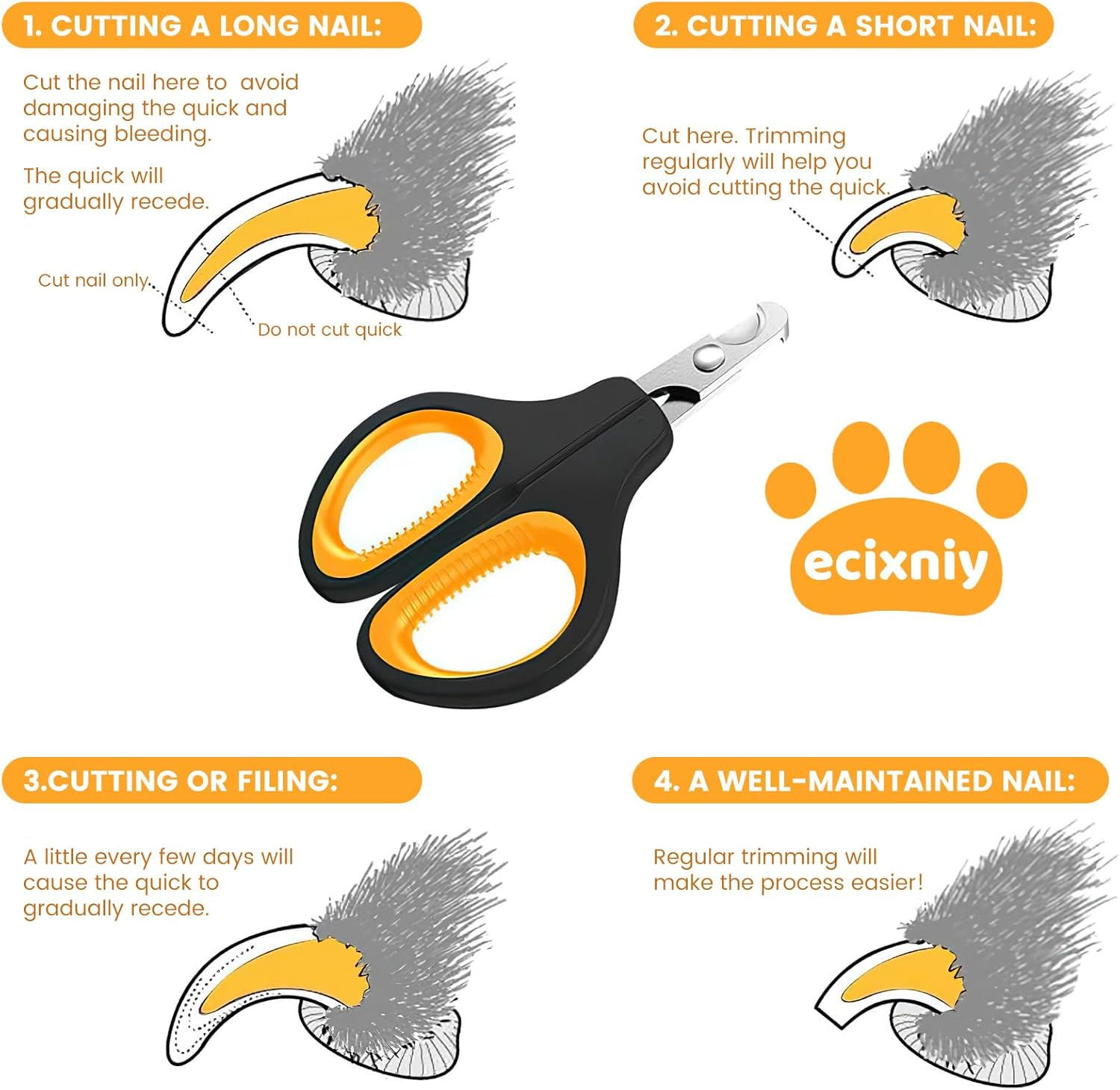 1. CUTTING A LONG NAIL:

Cut the nail here to avoid damaging the quick and causing bleeding.

The quick will gradually recede.

Cut nail only.

Do not cut quick

2. CUTTING A SHORT NAIL:

Cut here. Trimming regularly will help you avoid cutting the quick.

ecixniy

3.CUTTING OR FILING:

A little every few days will cause the quick to gradually recede.

4. A WELL-MAINTAINED NAIL:

Regular trimming will make the process easier!