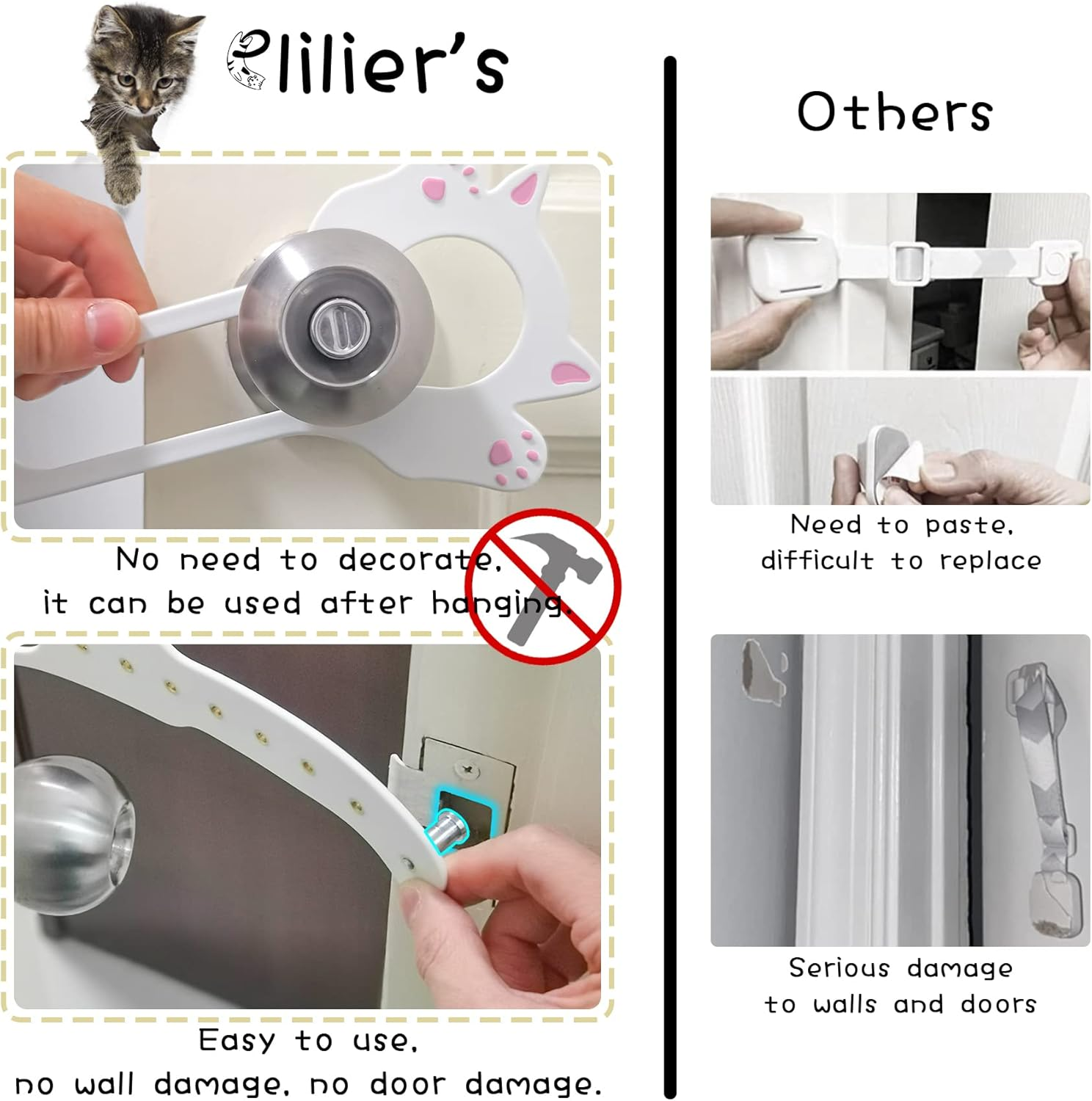 Elilier's

No need to decorate, it can be used after hanging.

Easy to use, no wall damage, no door damage.

Others

Need to paste, difficult to replace

Serious damage to walls and doors