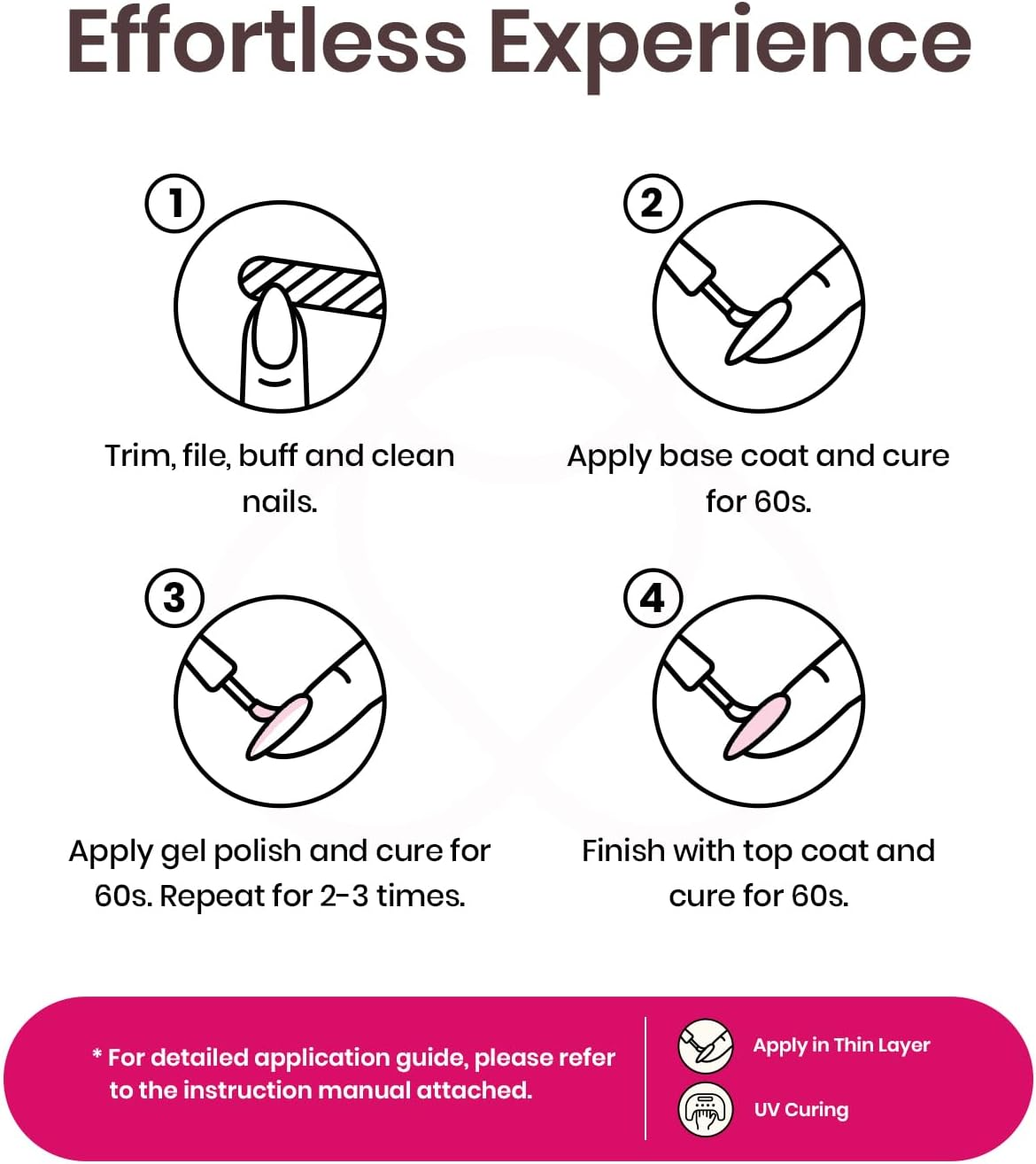 Effortless Experience

1

Trim, file, buff and clean nails.

2

Apply base coat and cure for 60s.

3

Apply gel polish and cure for 60s. Repeat for 2-3 times.

4

Finish with top coat and cure for 60s.

* For detailed application guide, please refer to the instruction manual attached.

Apply in Thin Layer

UV Curing