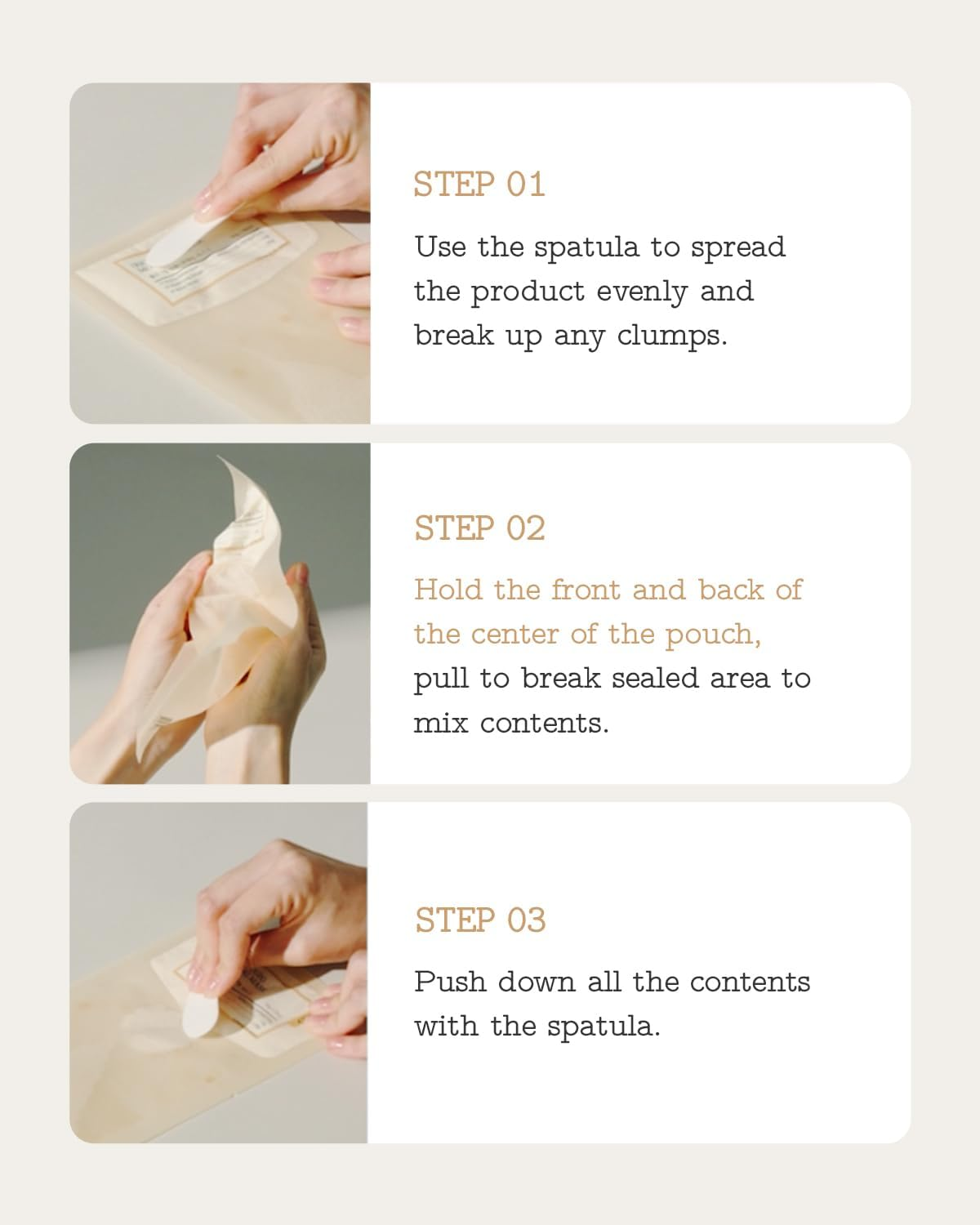 STEP 01

Use the spatula to spread the product evenly and break up any clumps.

STEP 02

Hold the front and back of the center of the pouch, pull to break sealed area to mix contents.

STEP 03

Push down all the contents with the spatula.