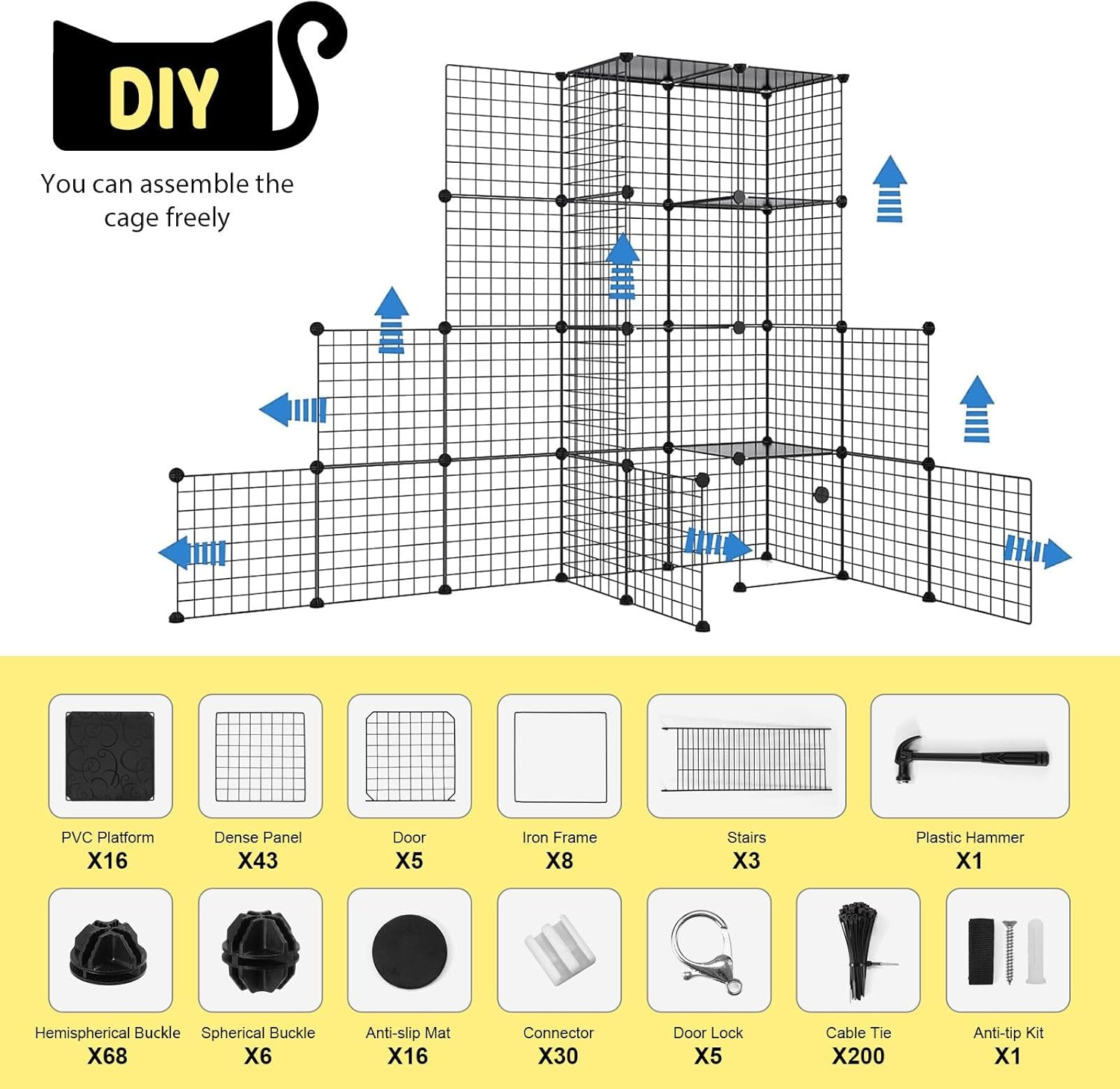 DIY

You can assemble the cage freely

PVC Platform
X16

Dense Panel
X43

Door
X5

Iron Frame
X8

Stairs
X3

Plastic Hammer
X1

Hemispherical Buckle
X68

Spherical Buckle
X6

Anti-slip Mat
X16

Connector
X30

Door Lock
X5

Cable Tie
X200

Anti-tip Kit
X1