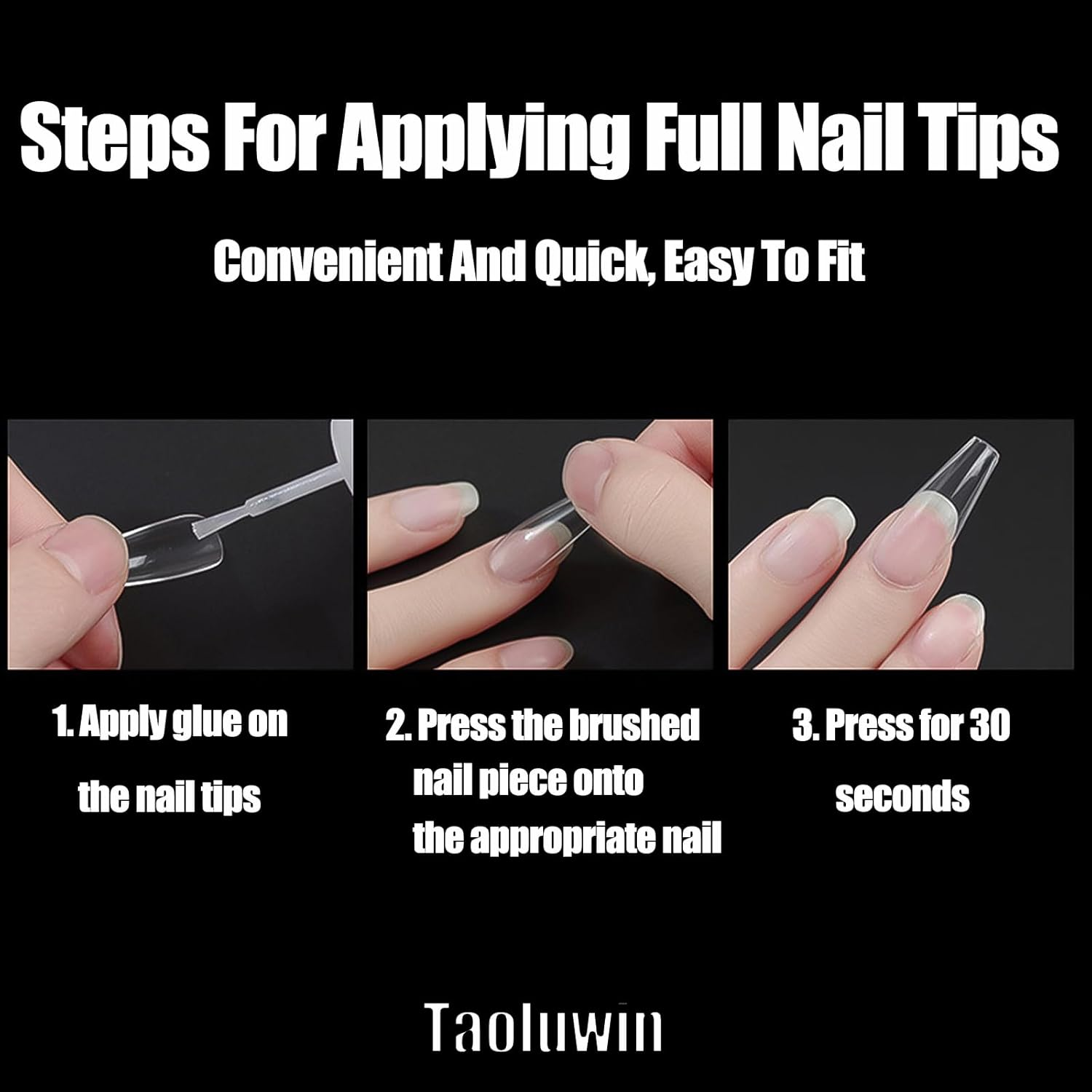 Steps For Applying Full Nail Tips

Convenient And Quick, Easy To Fit

1. Apply glue on the nail tips

2. Press the brushed nail piece onto the appropriate nail

3. Press for 30 seconds

Taoluwin