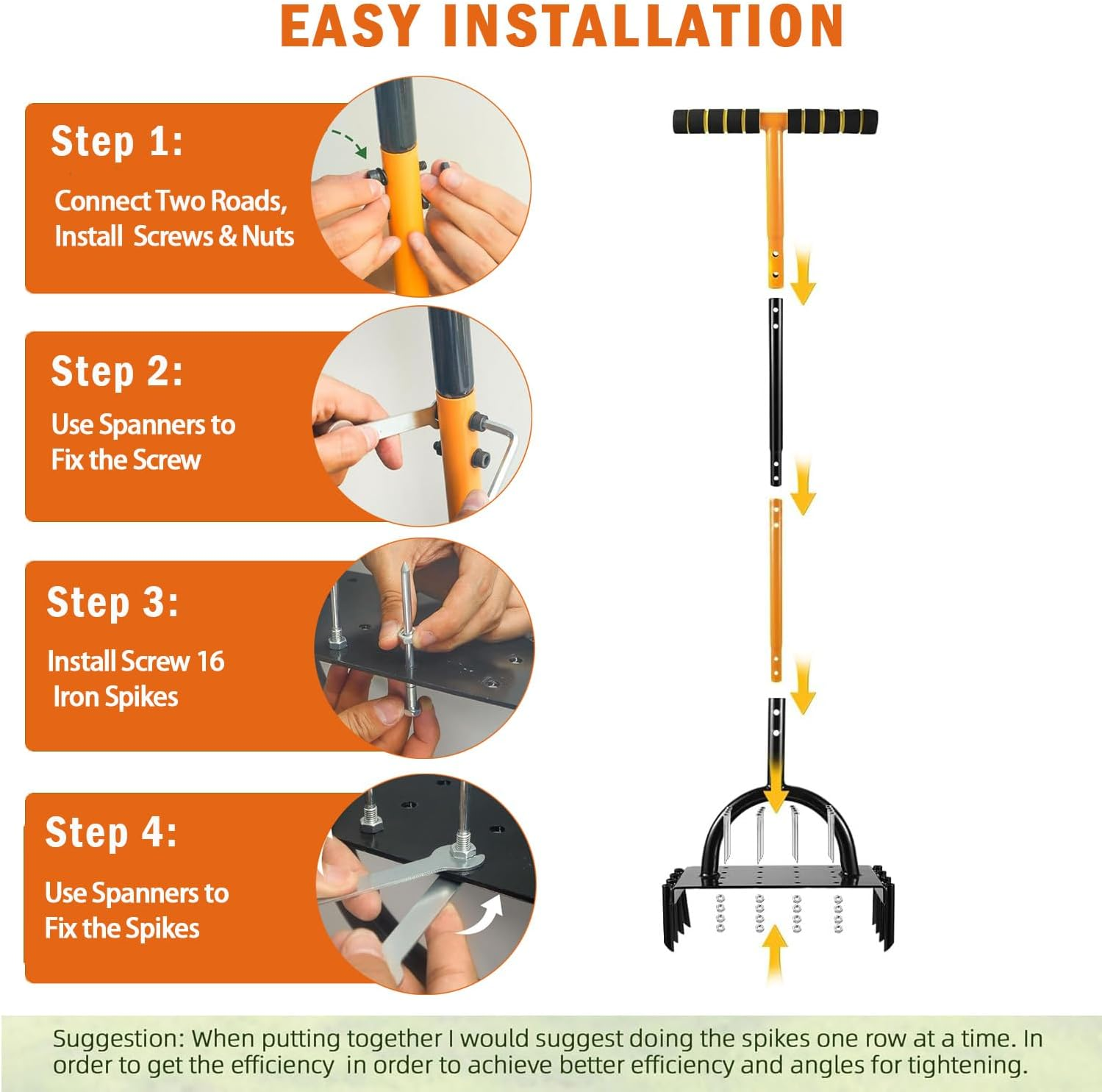 EASY INSTALLATION

Step 1:

Connect Two Roads, Install Screws & Nuts

Step 2:

Use Spanners to Fix the Screw

Step 3:

Install Screw 16 Iron Spikes

Step 4:

Use Spanners to Fix the Spikes

Suggestion: When putting together I would suggest doing the spikes one row at a time. In order to get the efficiency in order to achieve better efficiency and angles for tightening.