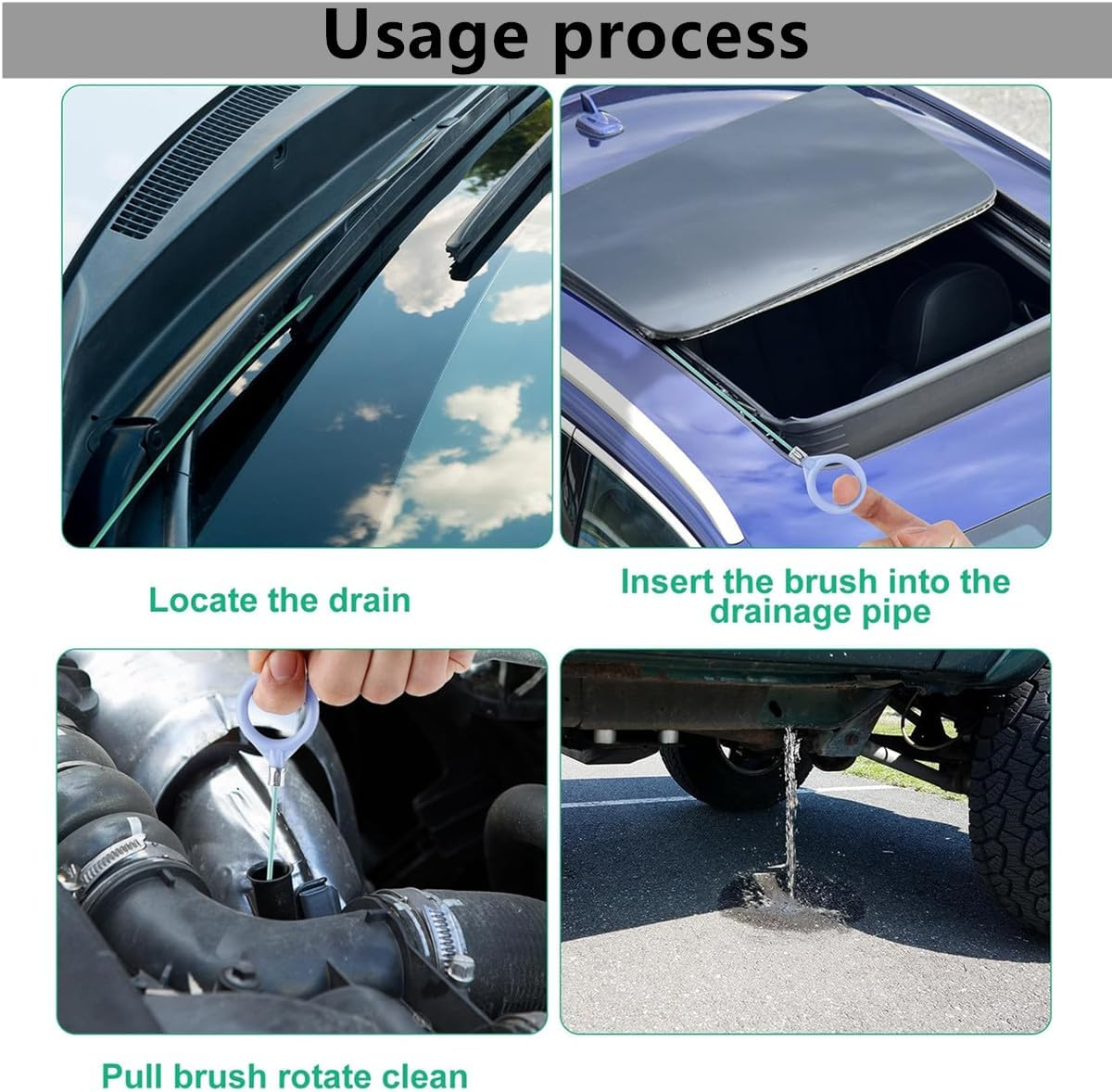 Usage process

Locate the drain

Insert the brush into the drainage pipe

Pull brush rotate clean