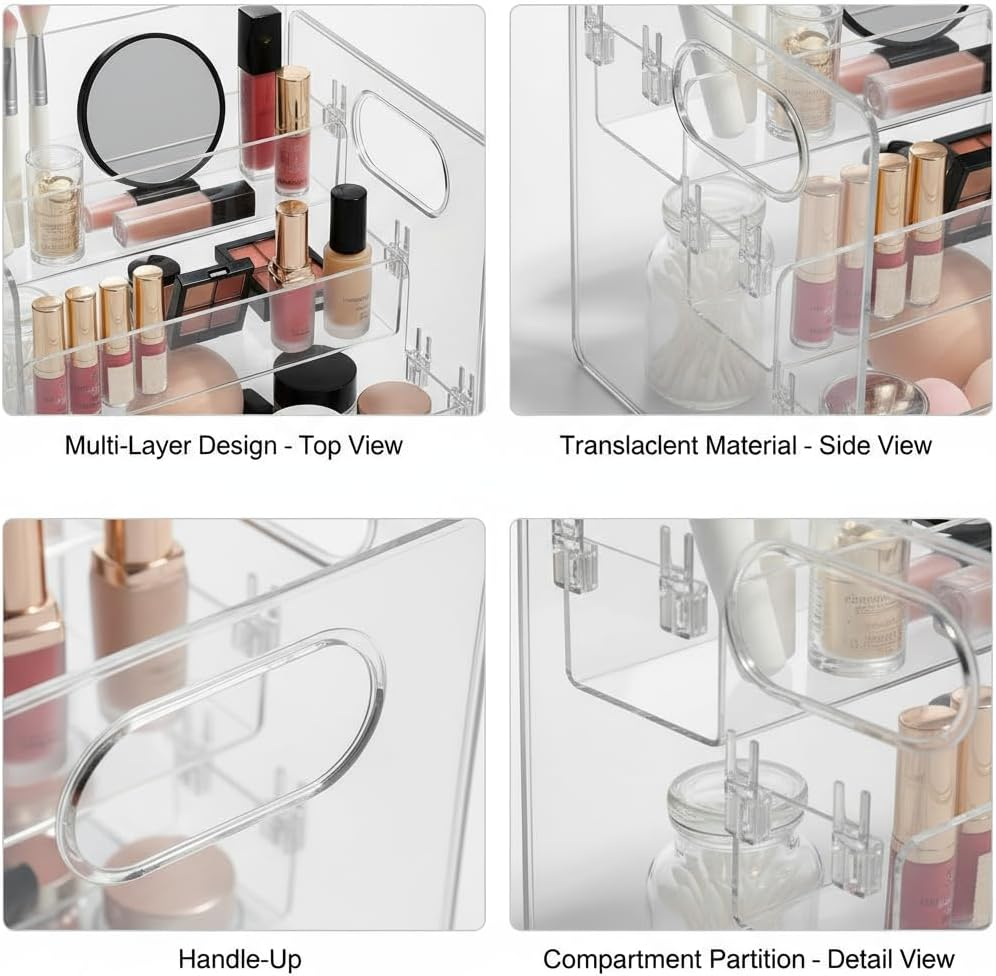 Multi-Layer Design - Top View

Translaclent Material - Side View

Handle-Up

Compartment Partition - Detail View