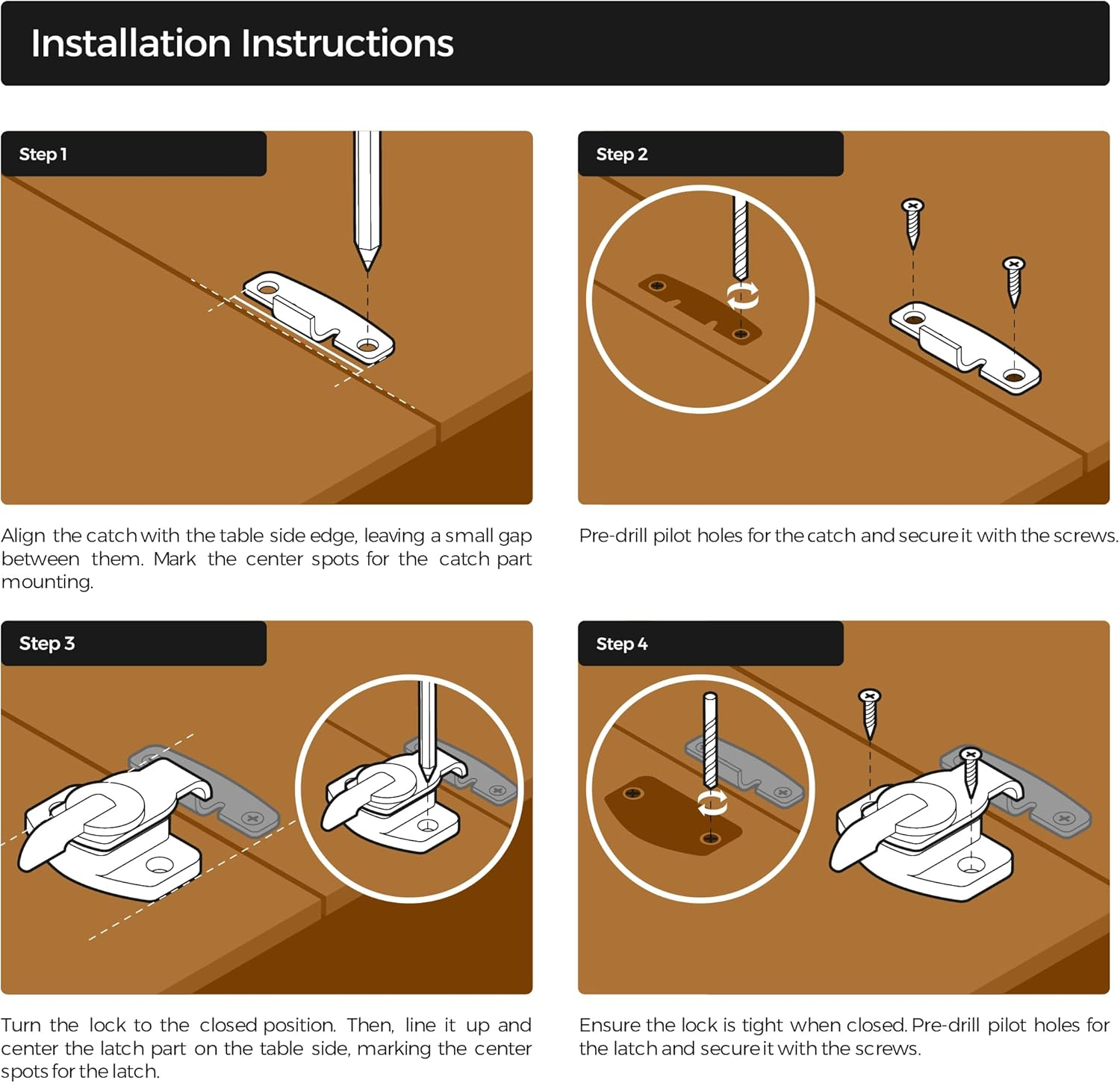 Installation Instructions

Step 1

Align the catch with the table side edge, leaving a small gap between them. Mark the center spots for the catch part mounting.

Step 2

Pre-drill pilot holes for the catch and secure it with the screws.

Step 3

Turn the lock to the closed position. Then, line it up and center the latch part on the table side, marking the center spots for the latch.

Step 4

Ensure the lock is tight when closed. Pre-drill pilot holes for the latch and secure it with the screws.