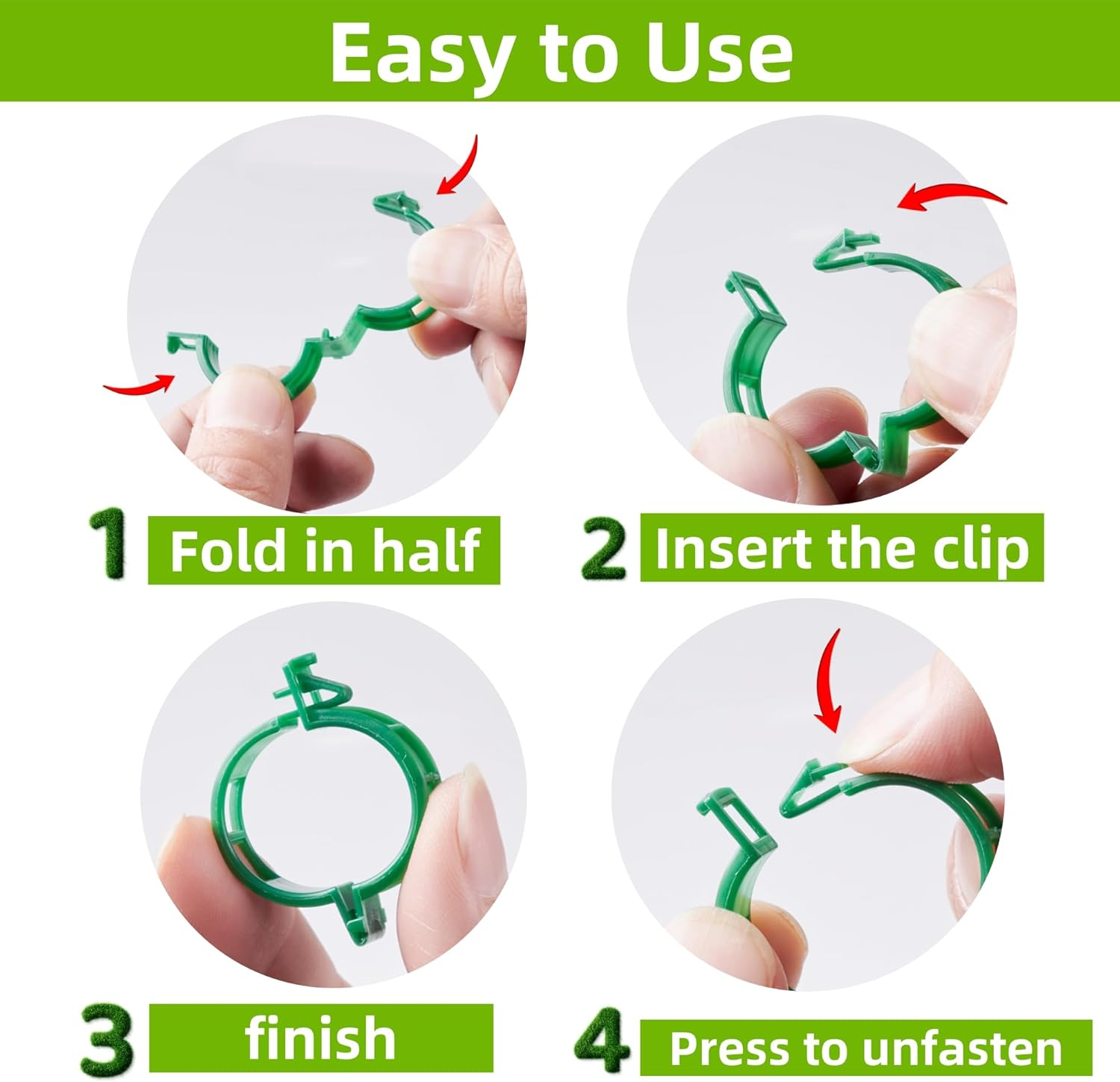 Easy to Use

1 Fold in half

2 Insert the clip

3 finish

4 Press to unfasten