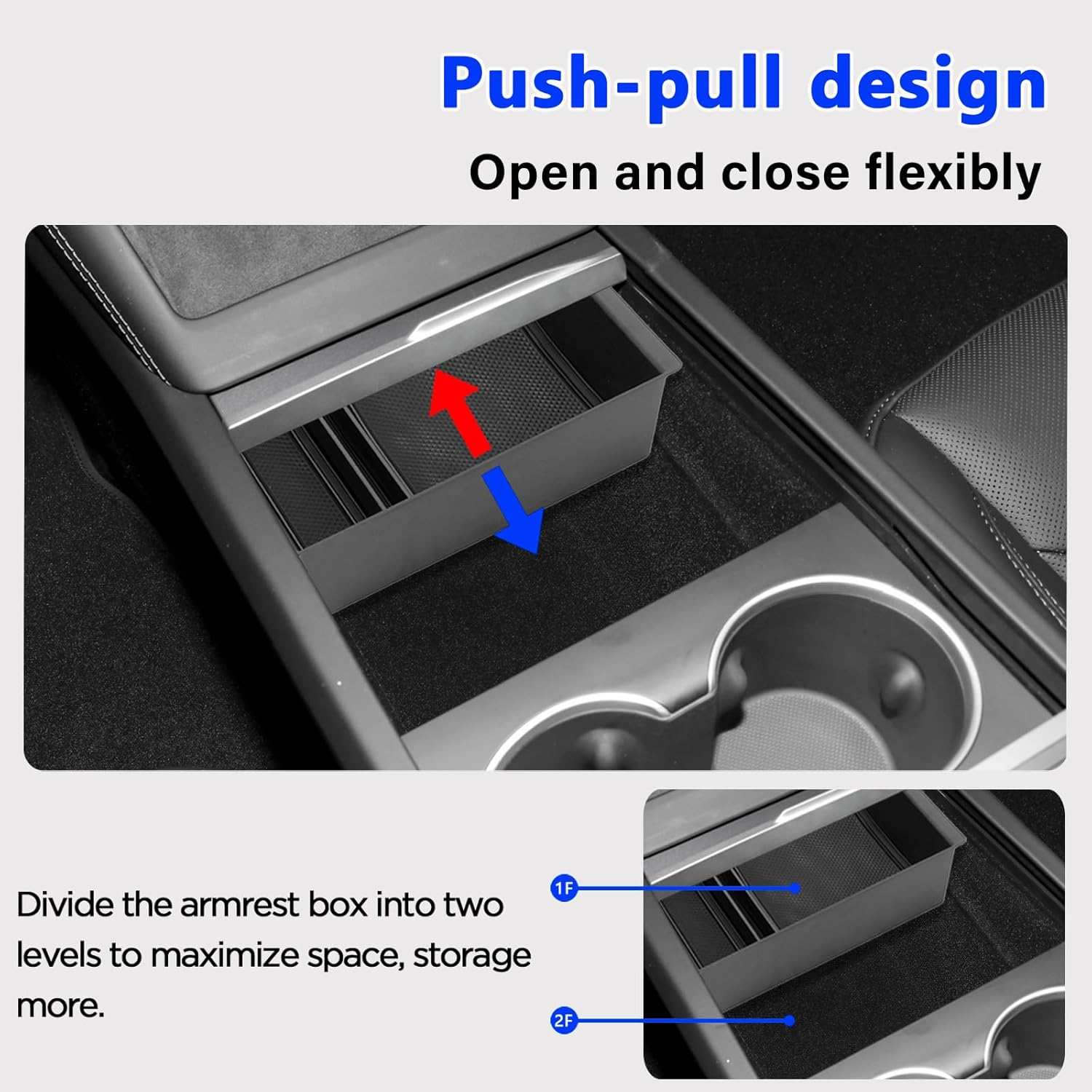 Push-pull design

Open and close flexibly

Divide the armrest box into two levels to maximize space, storage more.

1F

2F