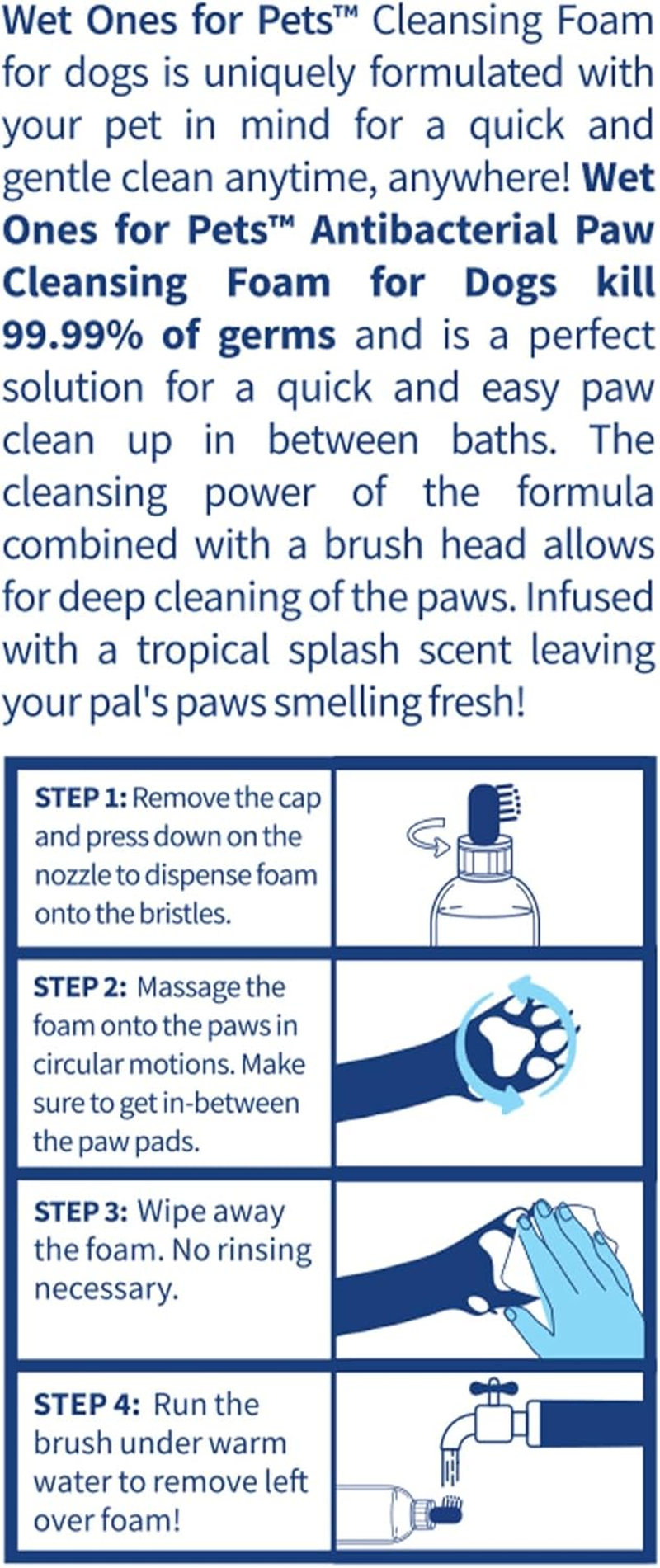 Wet Ones for Pets™ Cleansing Foam for dogs is uniquely formulated with your pet in mind for a quick and gentle clean anytime, anywhere! Wet Ones for Pets™ Antibacterial Paw Cleansing Foam for Dogs kill 99.99% of germs and is a perfect solution for a quick and easy paw clean up in between baths. The cleansing power of the formula combined with a brush head allows for deep cleaning of the paws. Infused with a tropical splash scent leaving your pal's paws smelling fresh!

STEP 1: Remove the cap and press down on the nozzle to dispense foam onto the bristles.

STEP 2: Massage the foam onto the paws in circular motions. Make sure to get in-between the paw pads.

STEP 3: Wipe away the foam. No rinsing necessary.

STEP 4: Run the brush under warm water to remove left over foam!