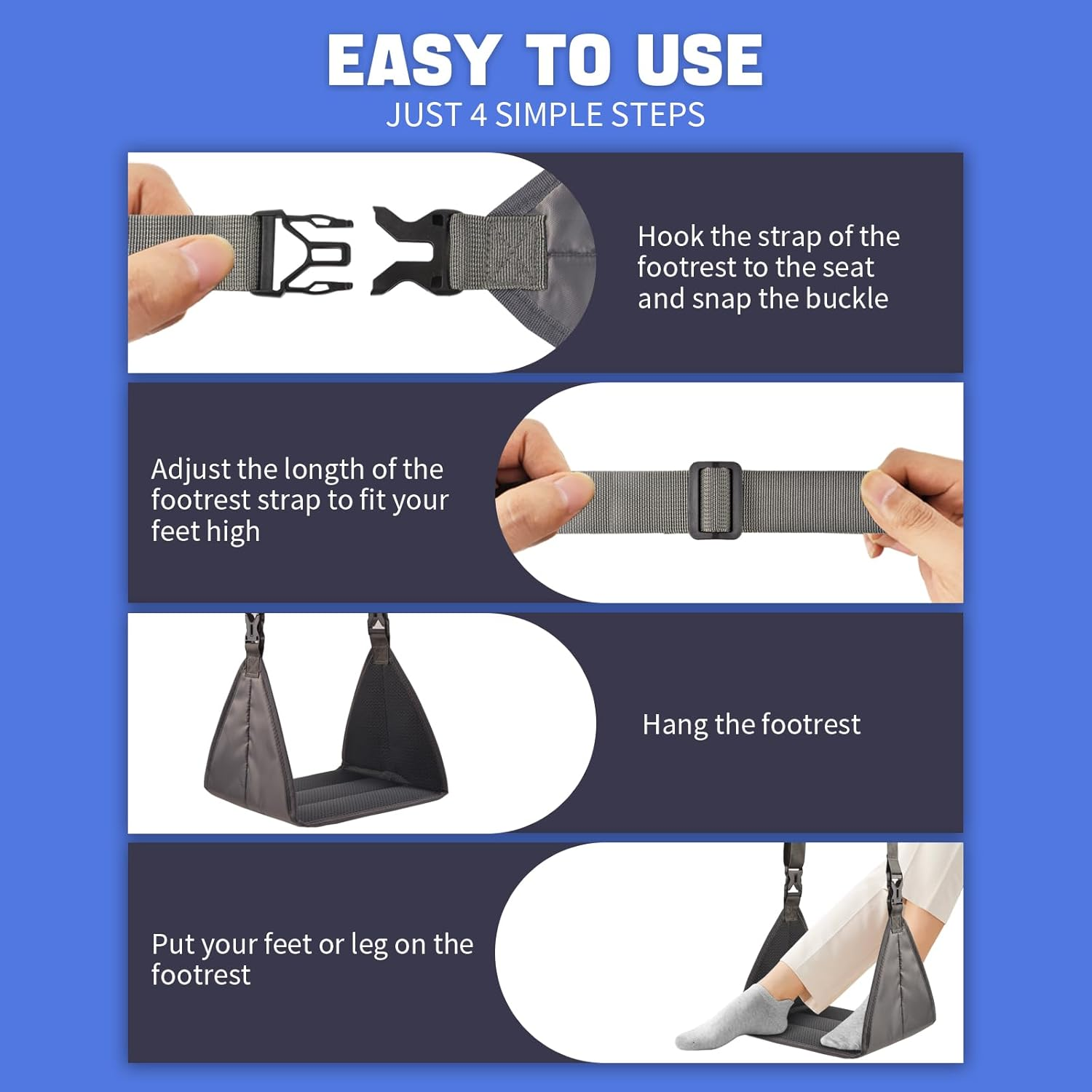 EASY TO USE
JUST 4 SIMPLE STEPS

Hook the strap of the footrest to the seat and snap the buckle

Adjust the length of the footrest strap to fit your feet high

Hang the footrest

Put your feet or leg on the footrest