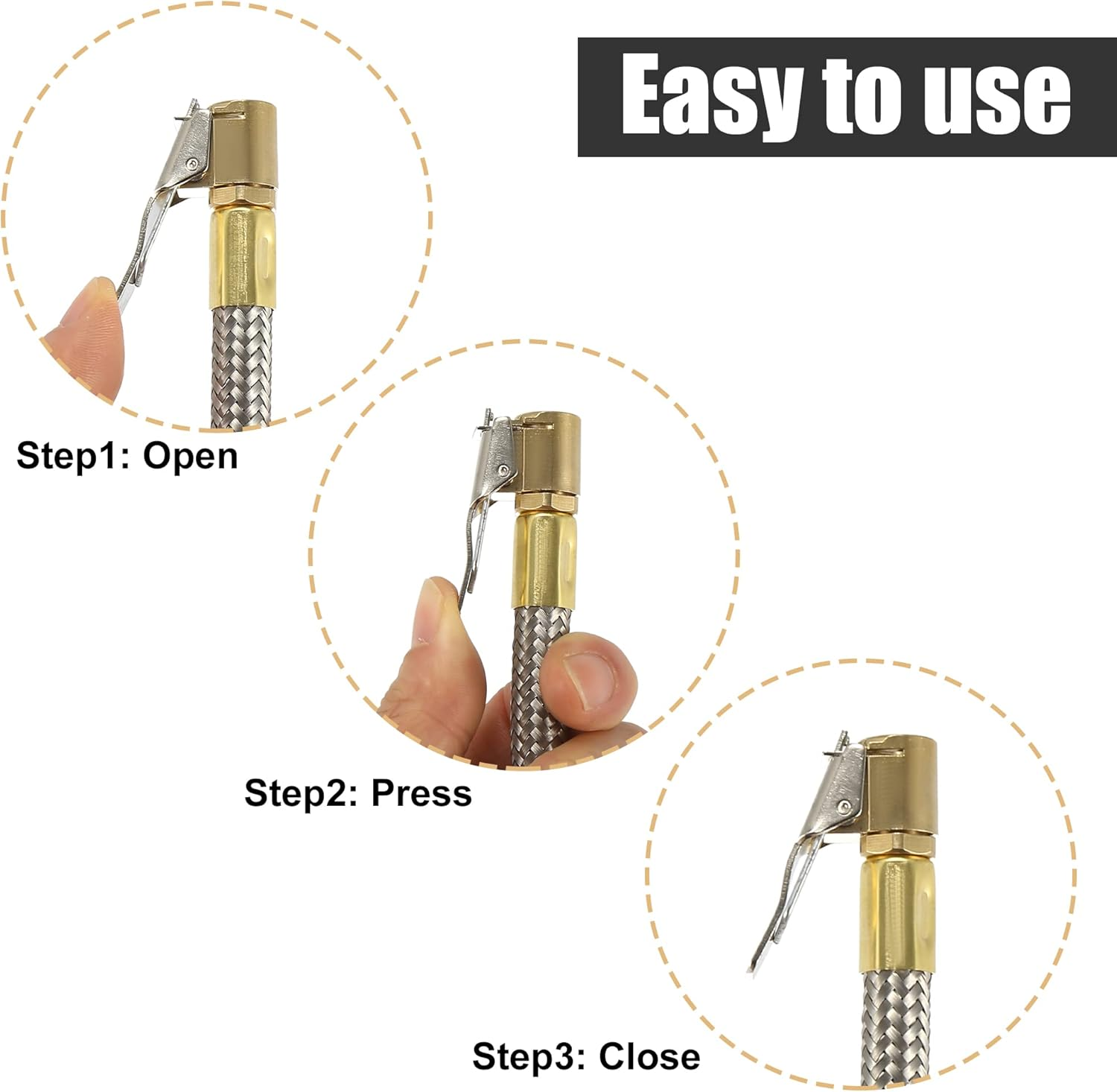 Easy to use

Step1: Open

Step2: Press

Step3: Close