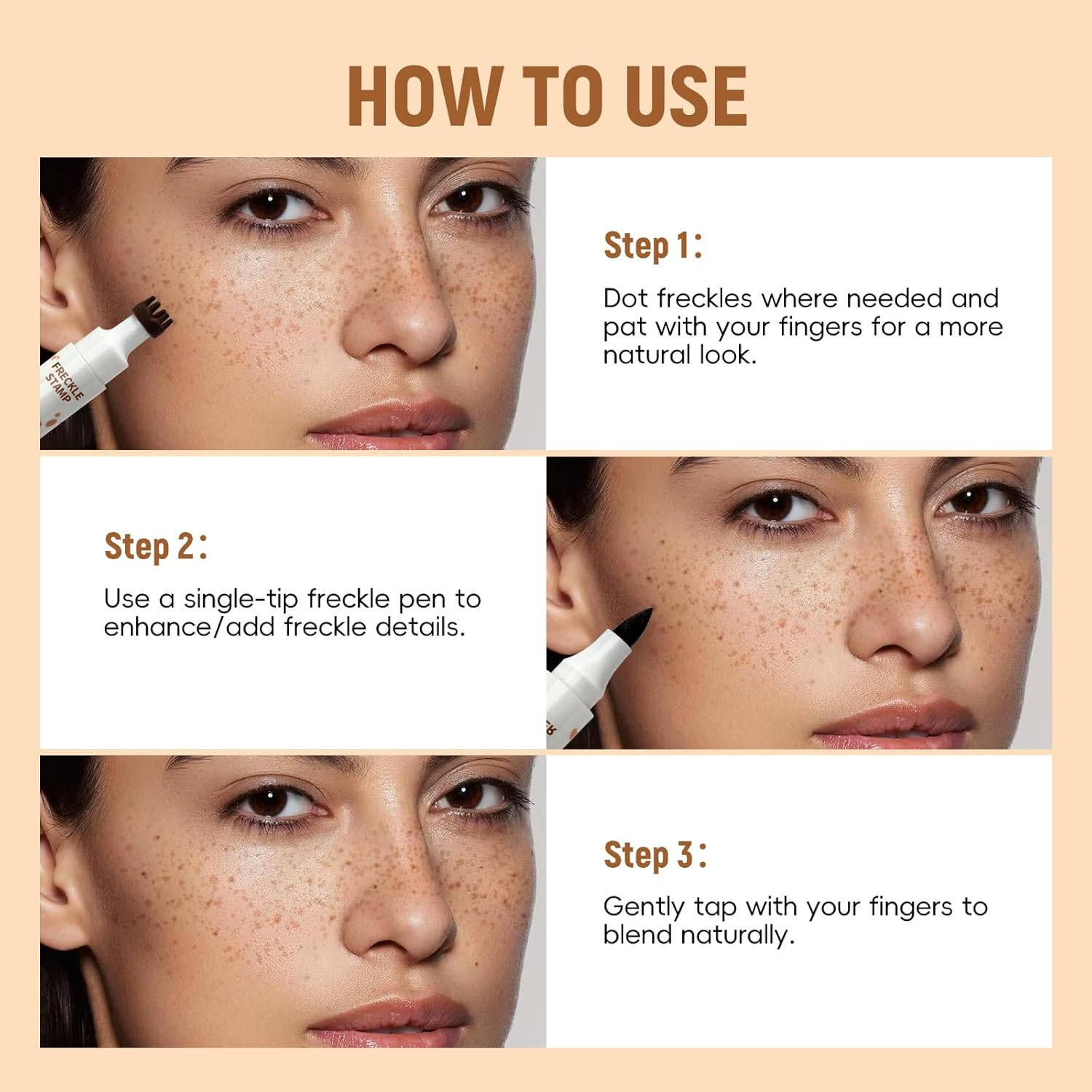 HOW TO USE

FRECKLE STAMP

Step 1:

Dot freckles where needed and pat with your fingers for a more natural look.

Step 2:

Use a single-tip freckle pen to enhance/add freckle details.

Step 3:

Gently tap with your fingers to blend naturally.