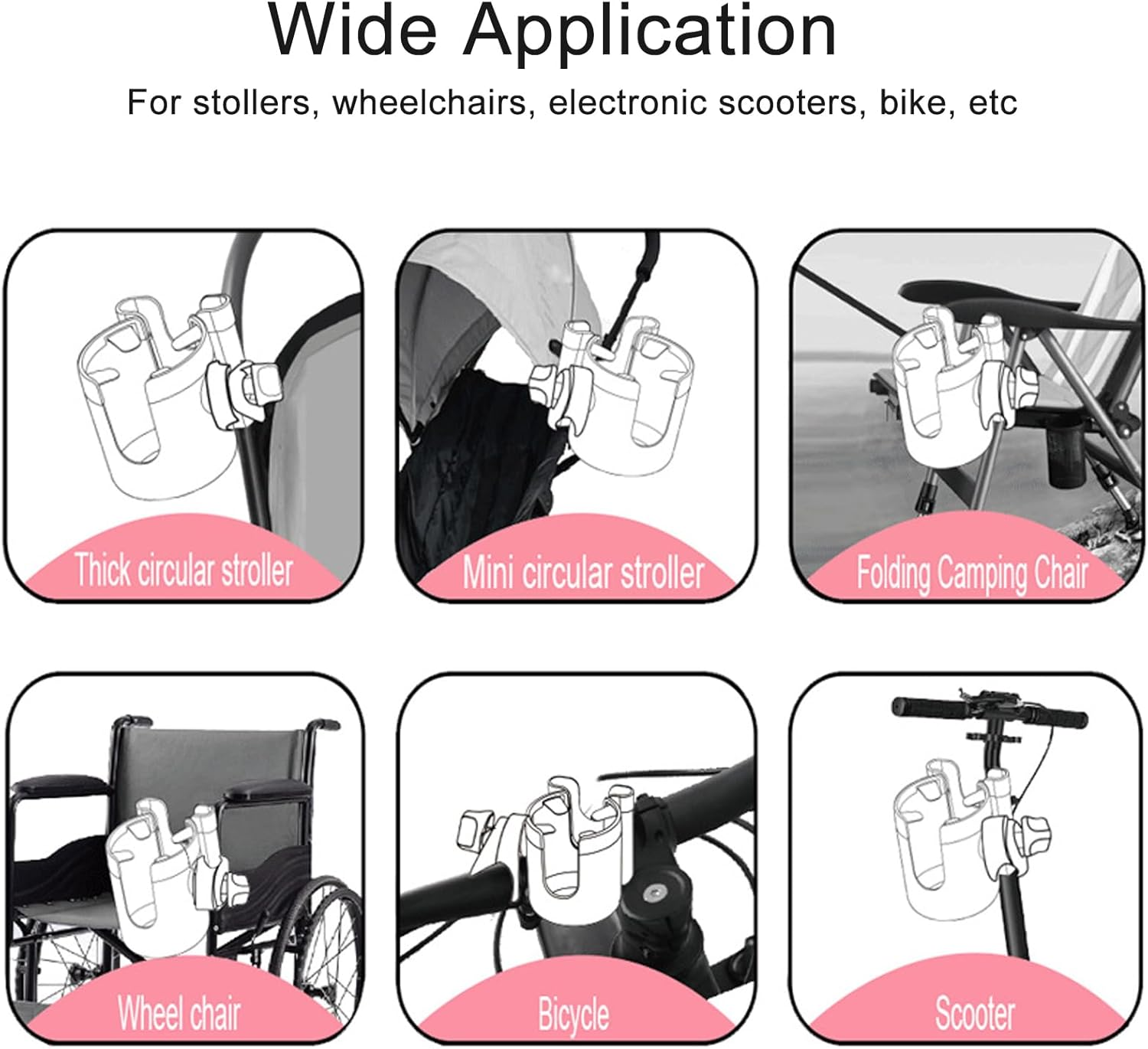 Wide Application

For stollers, wheelchairs, electronic scooters, bike, etc

Thick circular stroller

Mini circular stroller

Folding Camping Chair

Wheel chair

Bicycle

Scooter