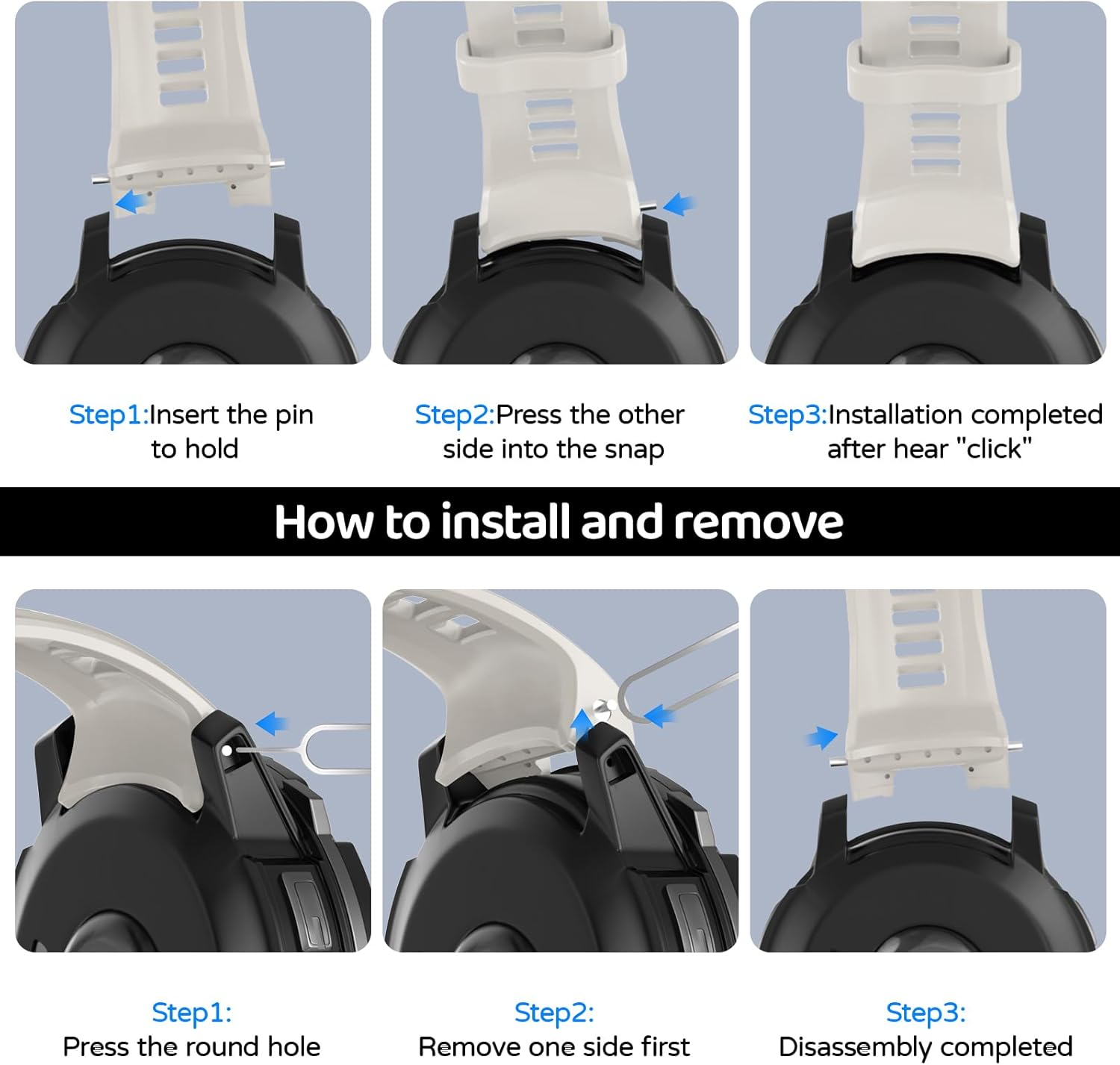 Step1:Insert the pin to hold

Step2:Press the other side into the snap

Step3:Installation completed after hear "click"

How to install and remove

Step1:
Press the round hole

Step2:
Remove one side first

Step3:
Disassembly completed