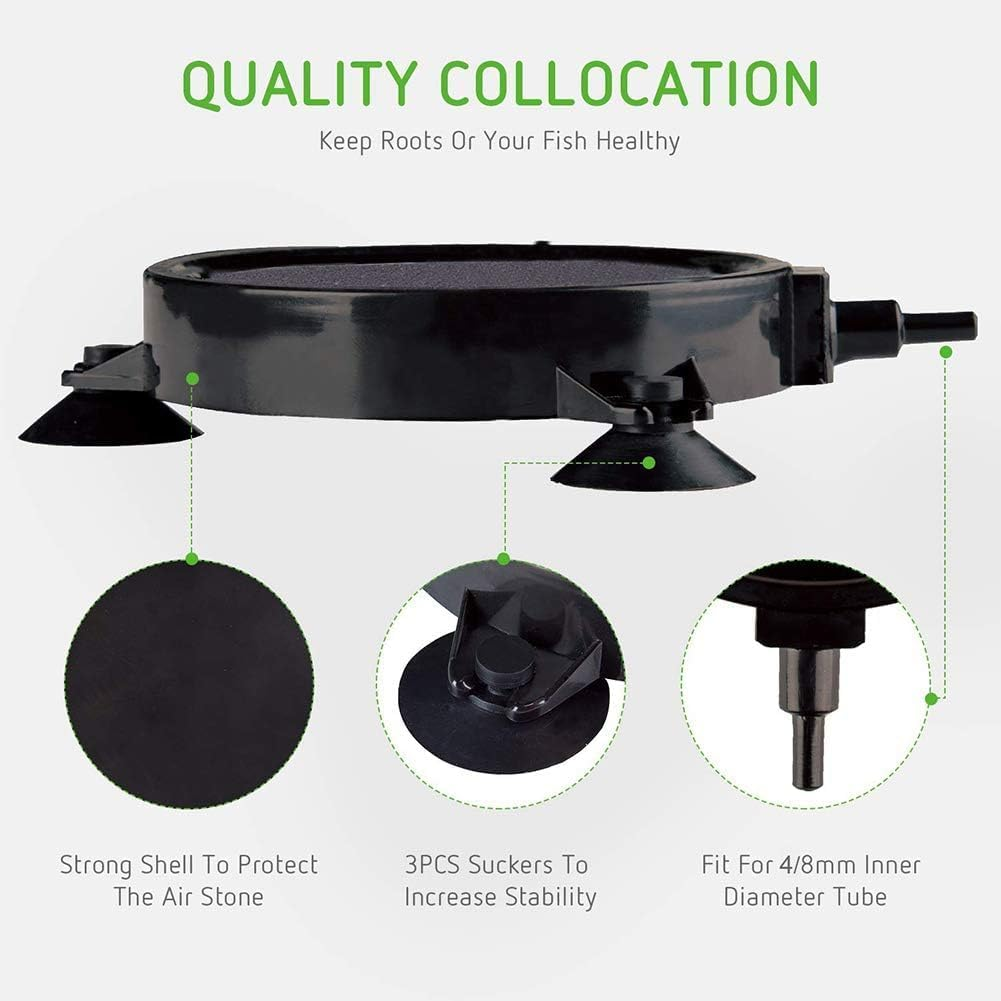 QUALITY COLLOCATION

Keep Roots Or Your Fish Healthy

Strong Shell To Protect The Air Stone

3PCS Suckers To Increase Stability

Fit For 4/8mm Inner Diameter Tube