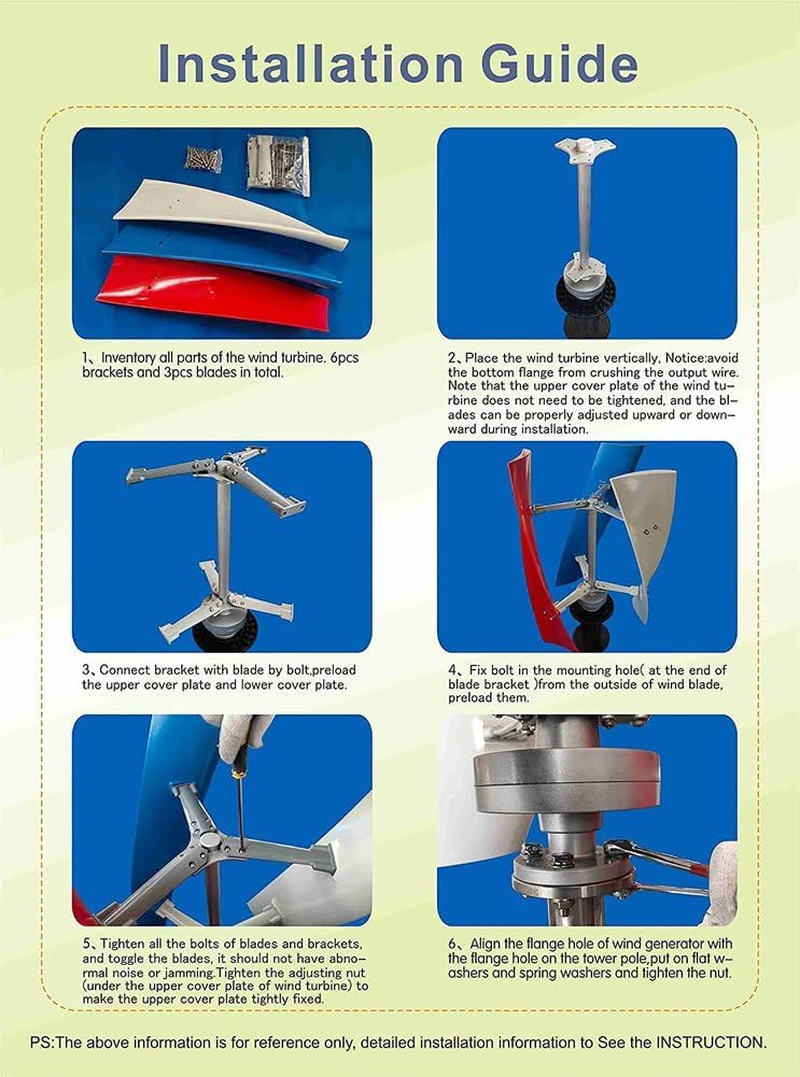 Installation Guide

1、Inventory all parts of the wind turbine. 6pcs brackets and 3pcs blades in total.

2、Place the wind turbine vertically, Notice:avoid the bottom flange from crushing the output wire. Note that the upper cover plate of the wind turbine does not need to be tightened, and the blades can be properly adjusted upward or downward during installation.

3、Connect bracket with blade by bolt,preload the upper cover plate and lower cover plate.

4、Fix bolt in the mounting hole( at the end of blade bracket )from the outside of wind blade, preload them.

5、Tighten all the bolts of blades and brackets, and toggle the blades, it should not have abnormal noise or jamming.Tighten the adjusting nut (under the upper cover plate of wind turbine) to make the upper cover plate tightly fixed.

6、Align the flange hole of wind generator with the flange hole on the tower pole,put on flat washers and spring washers and tighten the nut.

PS:The above information is for reference only, detailed installation information to See the INSTRUCTION.