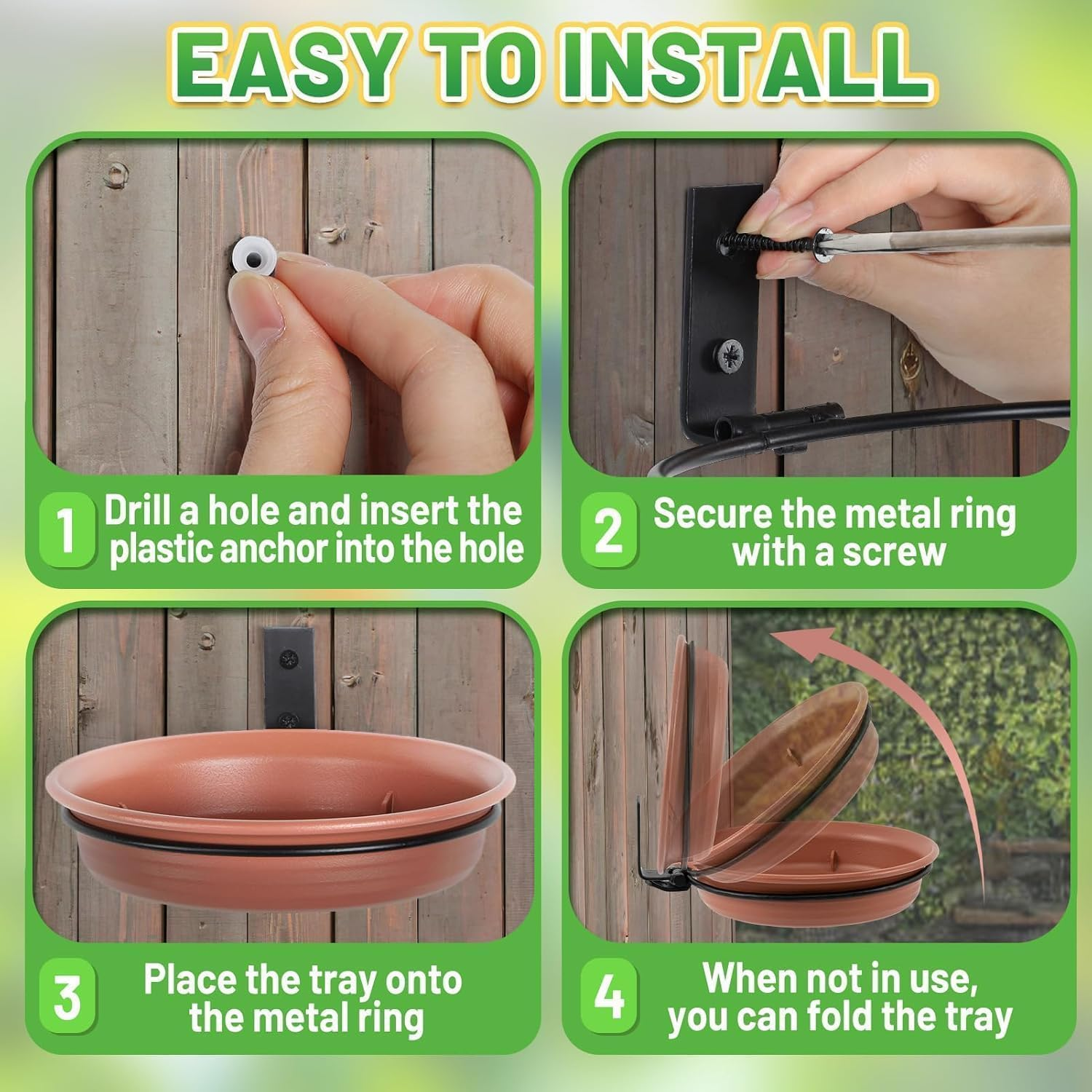 EASY TO INSTALL

1 Drill a hole and insert the plastic anchor into the hole

2 Secure the metal ring with a screw

3 Place the tray onto the metal ring

4 When not in use, you can fold the tray