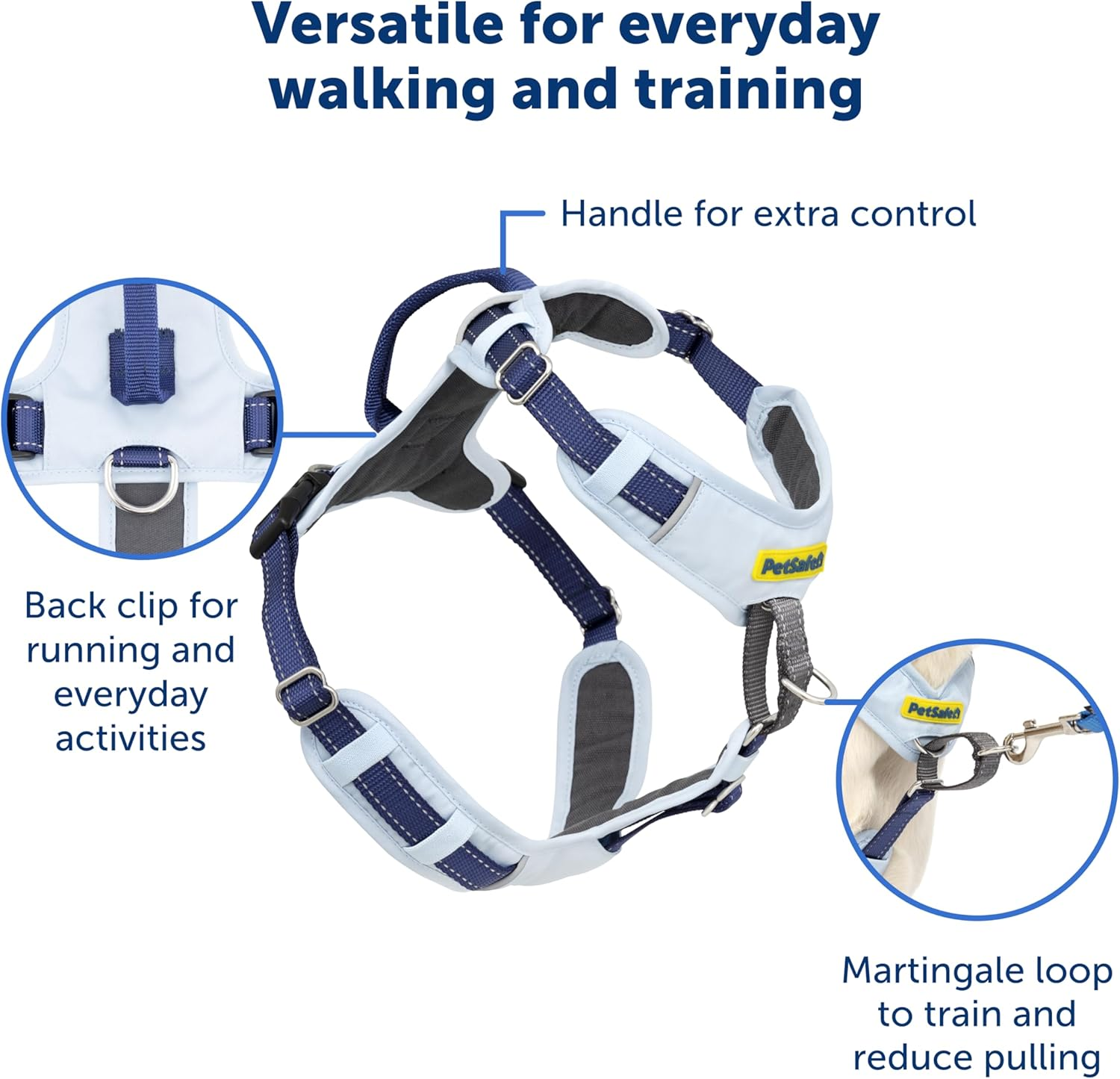 Versatile for everyday walking and training

Handle for extra control

Back clip for running and everyday activities

PetSafe

PetSafe

Martingale loop to train and reduce pulling