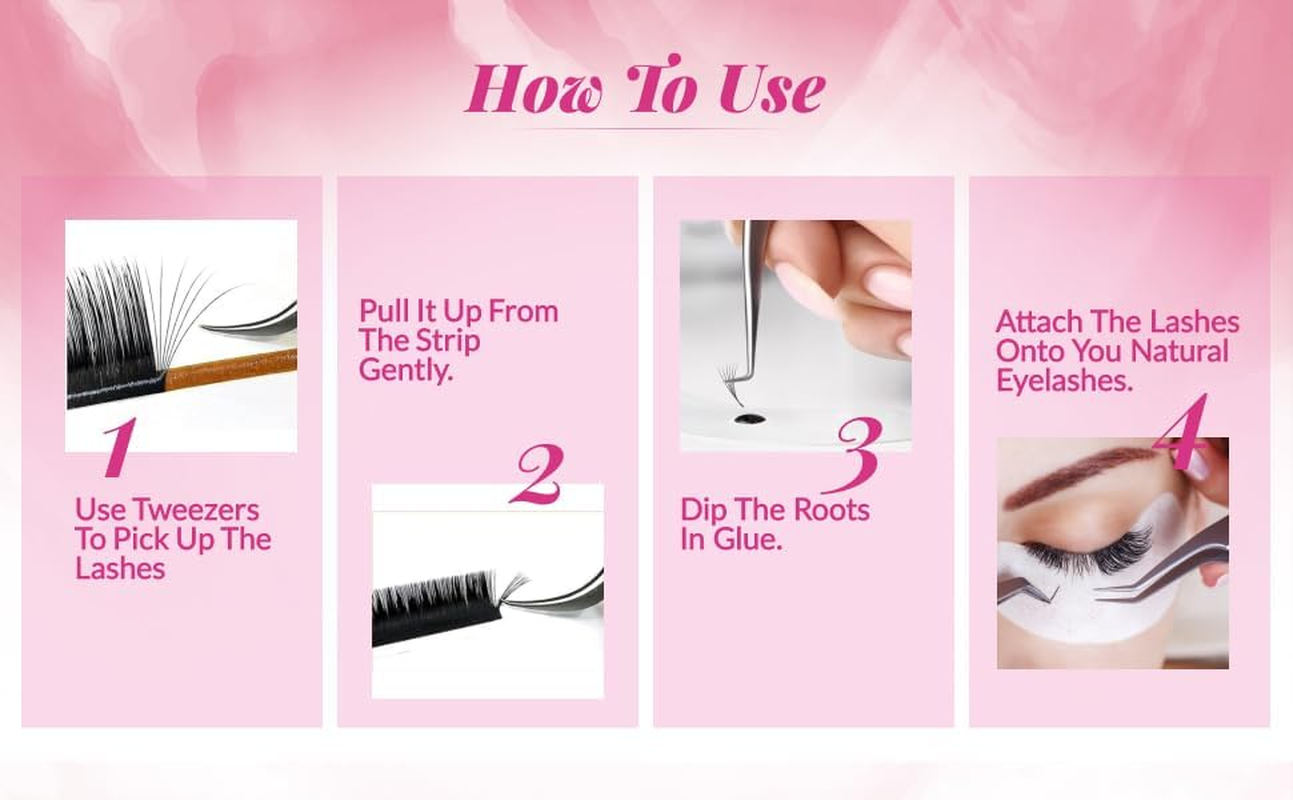 How To Use

1
Use Tweezers To Pick Up The Lashes

Pull It Up From The Strip Gently.
2

3
Dip The Roots In Glue.

Attach The Lashes Onto You Natural Eyelashes.
4