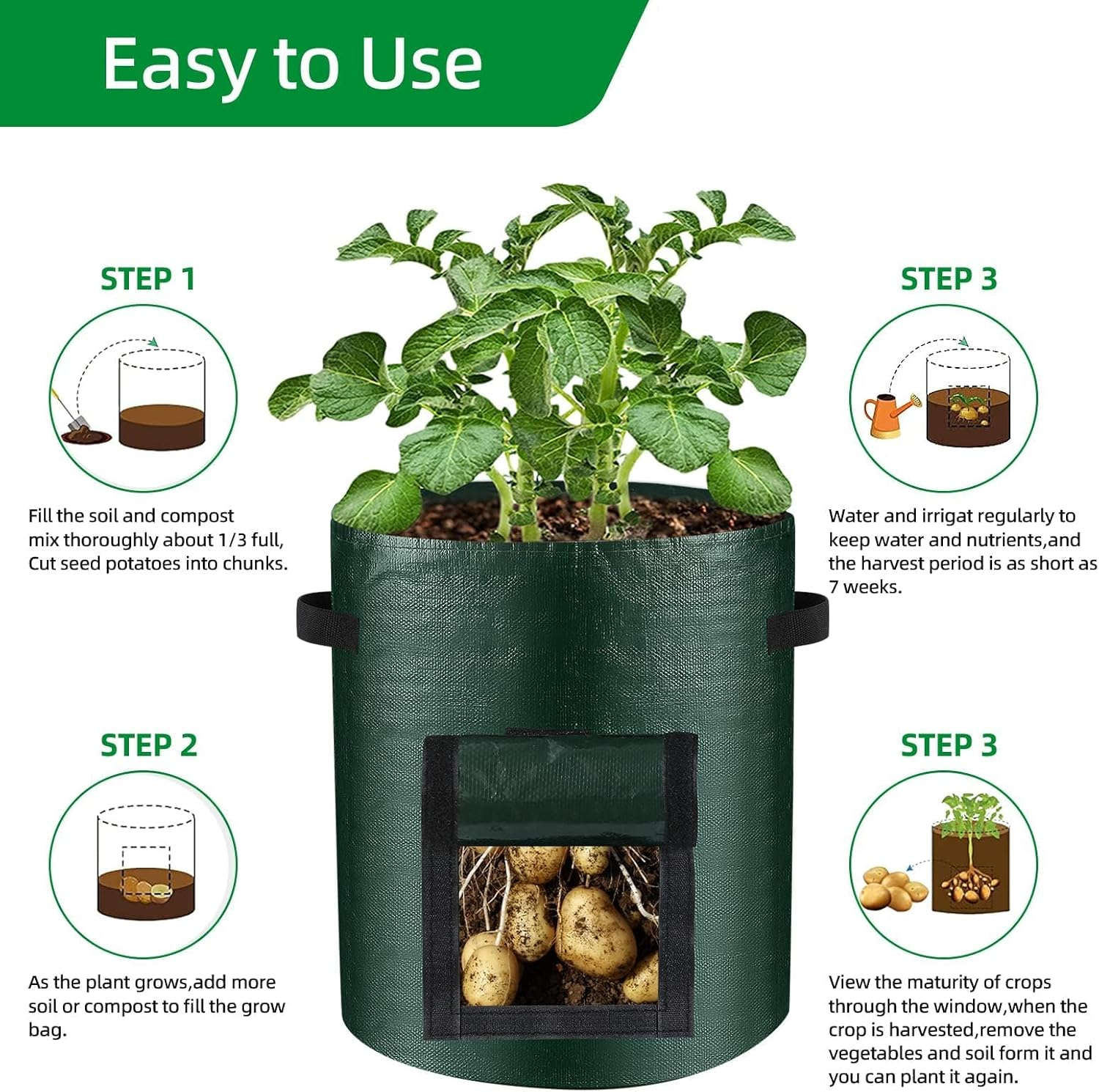 Easy to Use

STEP 1

Fill the soil and compost mix thoroughly about 1/3 full, Cut seed potatoes into chunks.

STEP 2

As the plant grows,add more soil or compost to fill the grow bag.

STEP 3

Water and irrigat regularly to keep water and nutrients,and the harvest period is as short as 7 weeks.

STEP 3

View the maturity of crops through the window,when the crop is harvested,remove the vegetables and soil form it and you can plant it again.