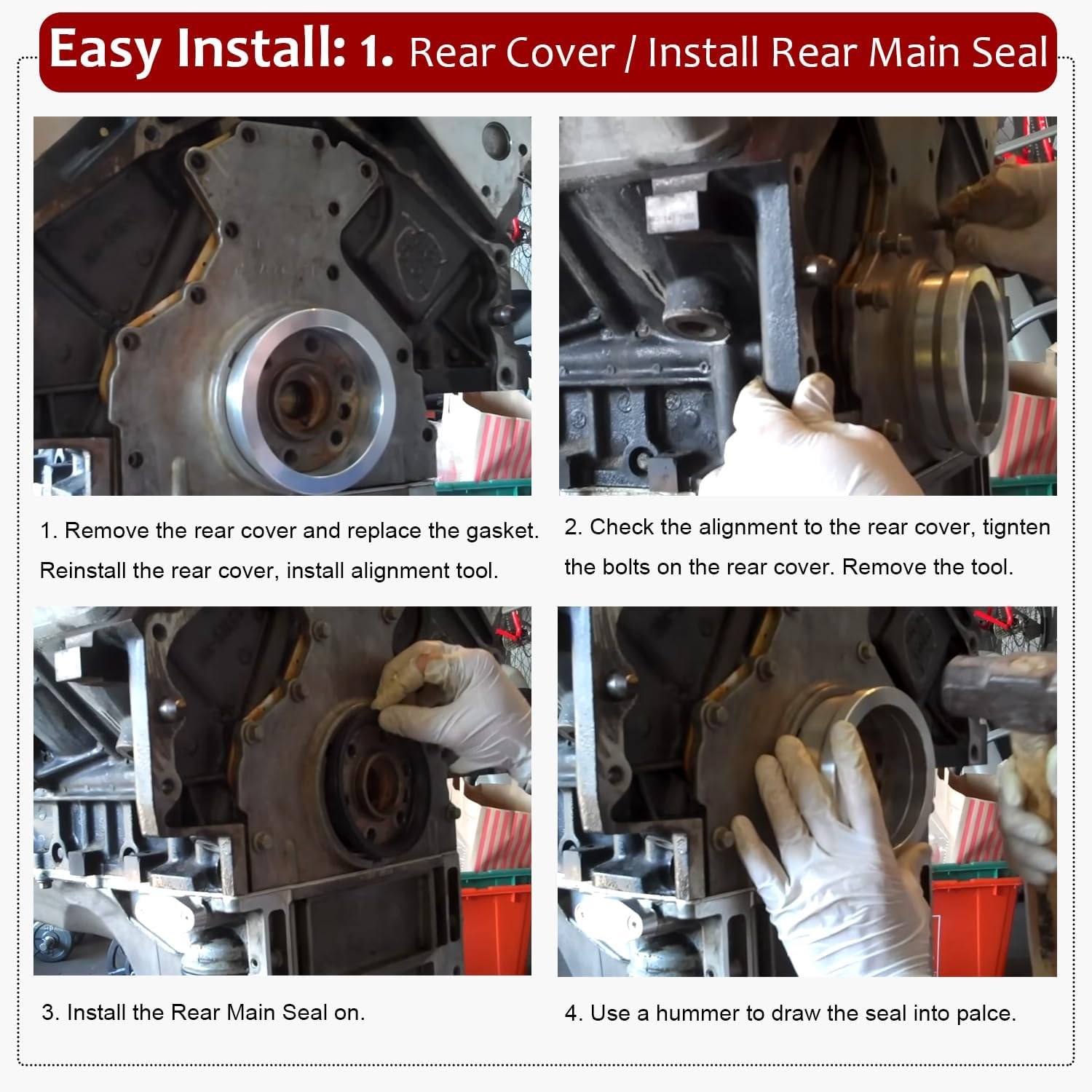 Easy Install: 1. Rear Cover / Install Rear Main Seal

1. Remove the rear cover and replace the gasket. Reinstall the rear cover, install alignment tool.

2. Check the alignment to the rear cover, tignten the bolts on the rear cover. Remove the tool.

3. Install the Rear Main Seal on.

4. Use a hummer to draw the seal into palce.