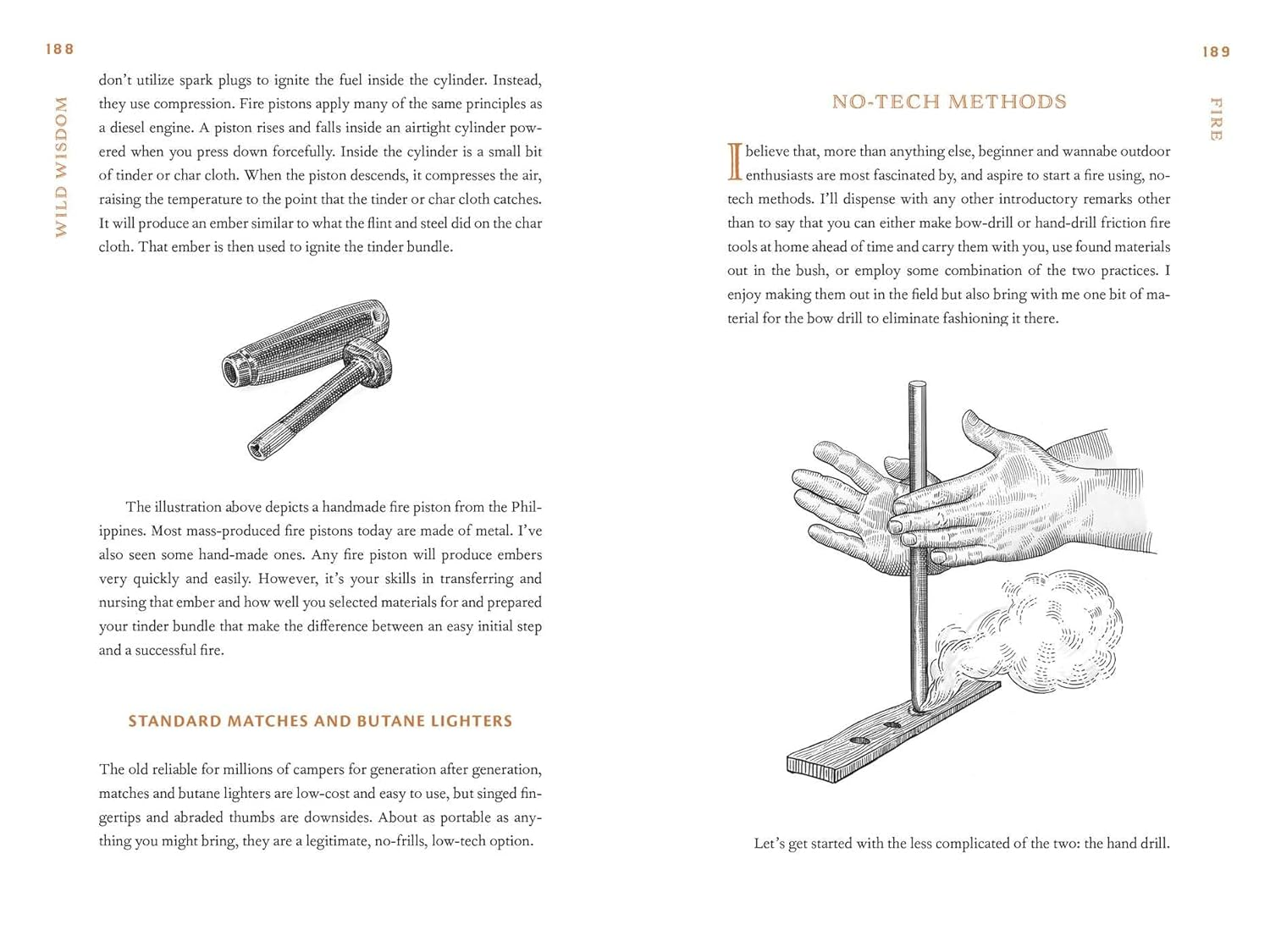 188

WILD WISDOM

don't utilize spark plugs to ignite the fuel inside the cylinder. Instead, they use compression. Fire pistons apply many of the same principles as a diesel engine. A piston rises and falls inside an airtight cylinder powered when you press down forcefully. Inside the cylinder is a small bit of tinder or char cloth. When the piston descends, it compresses the air, raising the temperature to the point that the tinder or char cloth catches. It will produce an ember similar to what the flint and steel did on the char cloth. That ember is then used to ignite the tinder bundle.

The illustration above depicts a handmade fire piston from the Philippines. Most mass-produced fire pistons today are made of metal. I've also seen some hand-made ones. Any fire piston will produce embers very quickly and easily. However, it's your skills in transferring and nursing that ember and how well you selected materials for and prepared your tinder bundle that make the difference between an easy initial step and a successful fire.

STANDARD MATCHES AND BUTANE LIGHTERS

The old reliable for millions of campers for generation after generation, matches and butane lighters are low-cost and easy to use, but singed fingertips and abraded thumbs are downsides. About as portable as anything you might bring, they are a legitimate, no-frills, low-tech option.

189

FIRE

NO-TECH METHODS

I believe that, more than anything else, beginner and wannabe outdoor enthusiasts are most fascinated by, and aspire to start a fire using, no-tech methods. I'll dispense with any other introductory remarks other than to say that you can either make bow-drill or hand-drill friction fire tools at home ahead of time and carry them with you, use found materials out in the bush, or employ some combination of the two practices. I enjoy making them out in the field but also bring with me one bit of material for the bow drill to eliminate fashioning it there.

Let's get started with the less complicated of the two: the hand drill.