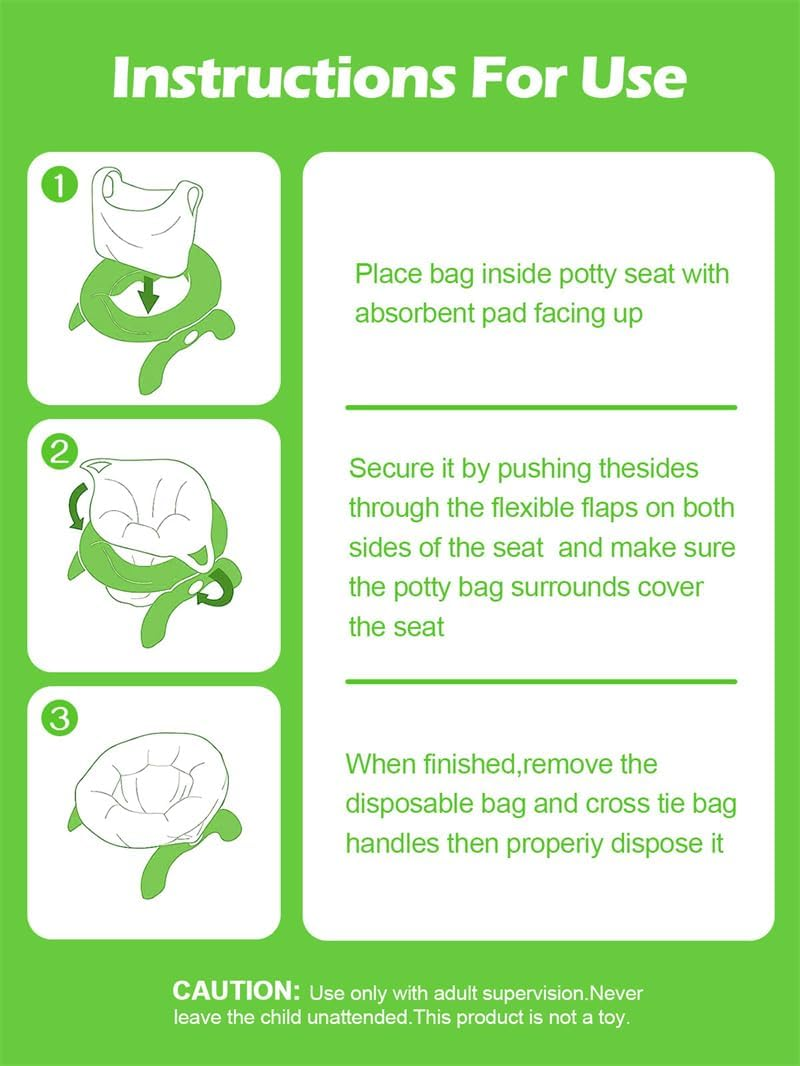 Instructions For Use

1

Place bag inside potty seat with absorbent pad facing up

2

Secure it by pushing thesides through the flexible flaps on both sides of the seat  and make sure the potty bag surrounds cover the seat

3

When finished,remove the disposable bag and cross tie bag handles then properiy dispose it

CAUTION: Use only with adult supervision.Never leave the child unattended.This product is not a toy.