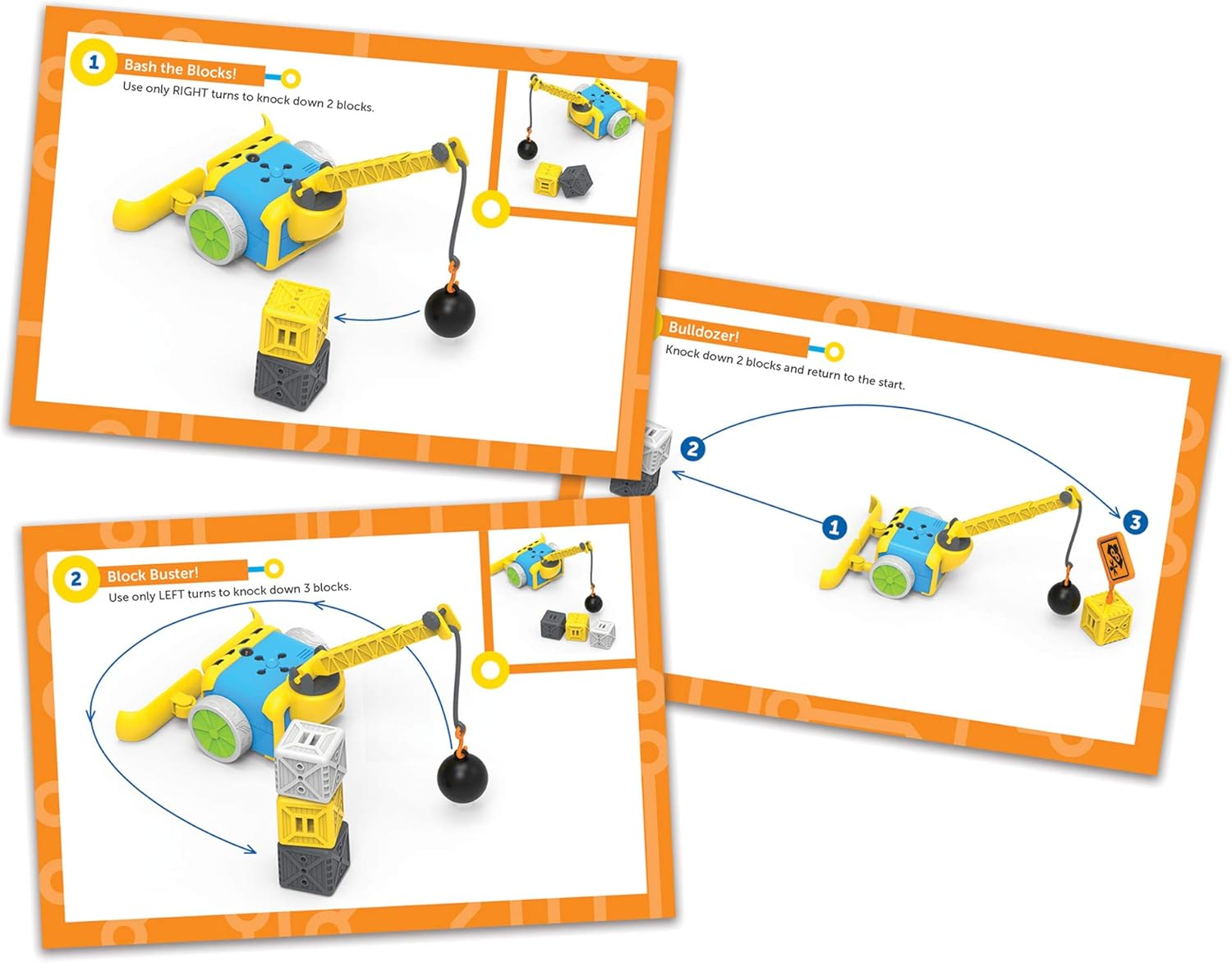 1 Bash the Blocks!
Use only RIGHT turns to knock down 2 blocks.

Bulldozer!
Knock down 2 blocks and return to the start.

2

1

3

2 Block Buster!
Use only LEFT turns to knock down 3 blocks.