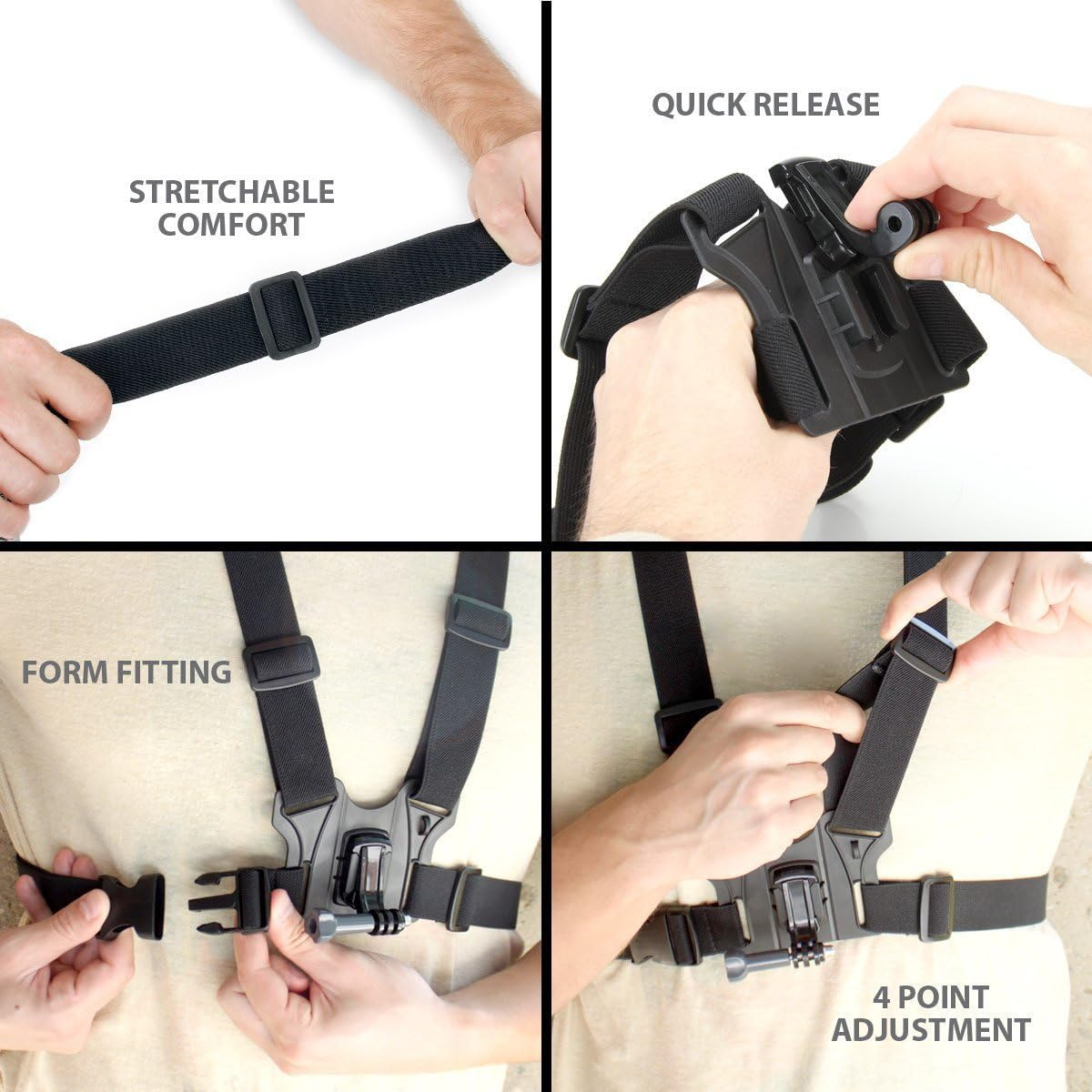 STRETCHABLE COMFORT

QUICK RELEASE

FORM FITTING

4 POINT ADJUSTMENT