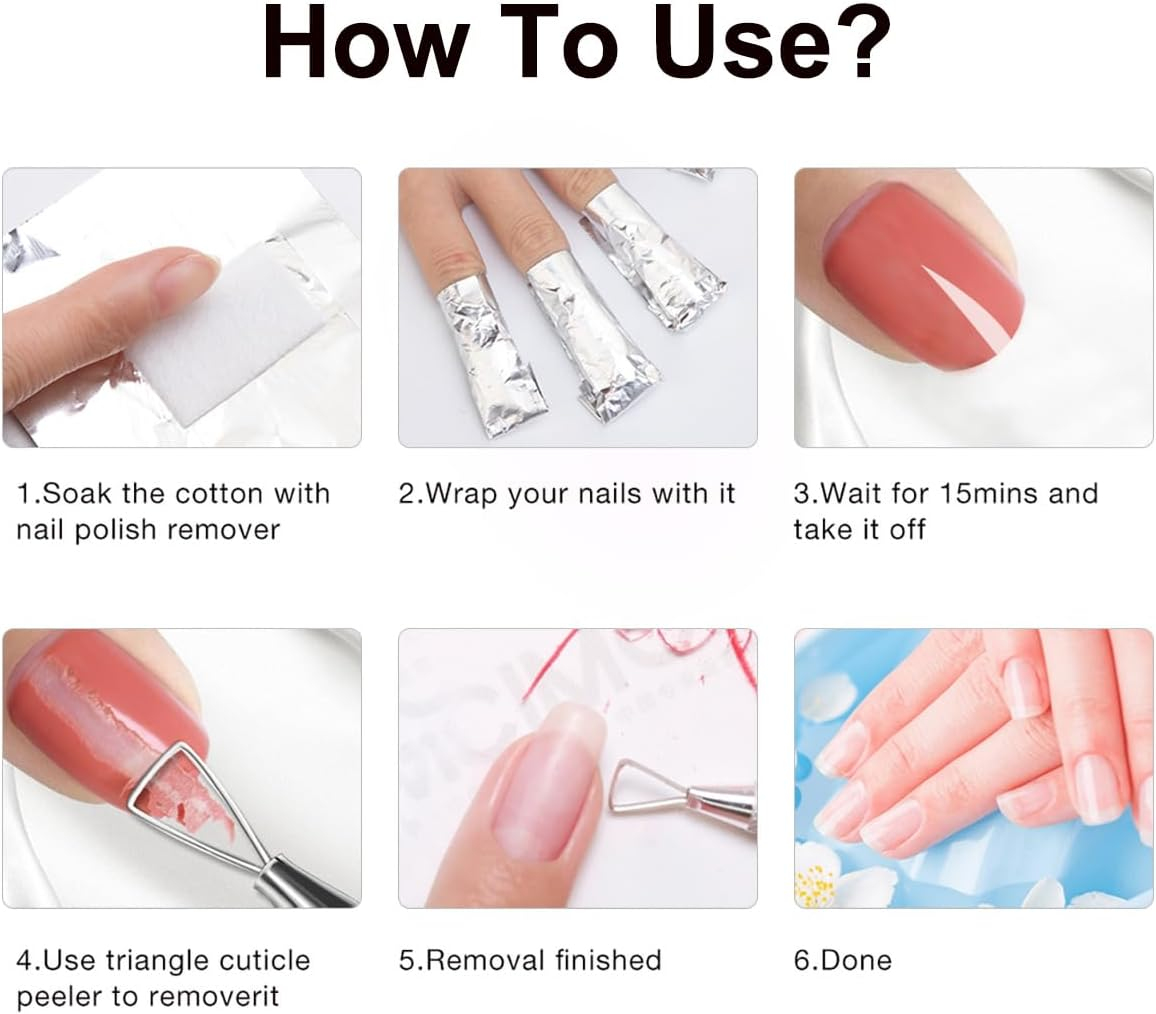 How To Use?

1.Soak the cotton with nail polish remover

2.Wrap your nails with it

3.Wait for 15mins and take it off

4.Use triangle cuticle peeler to removerit

5.Removal finished

6.Done