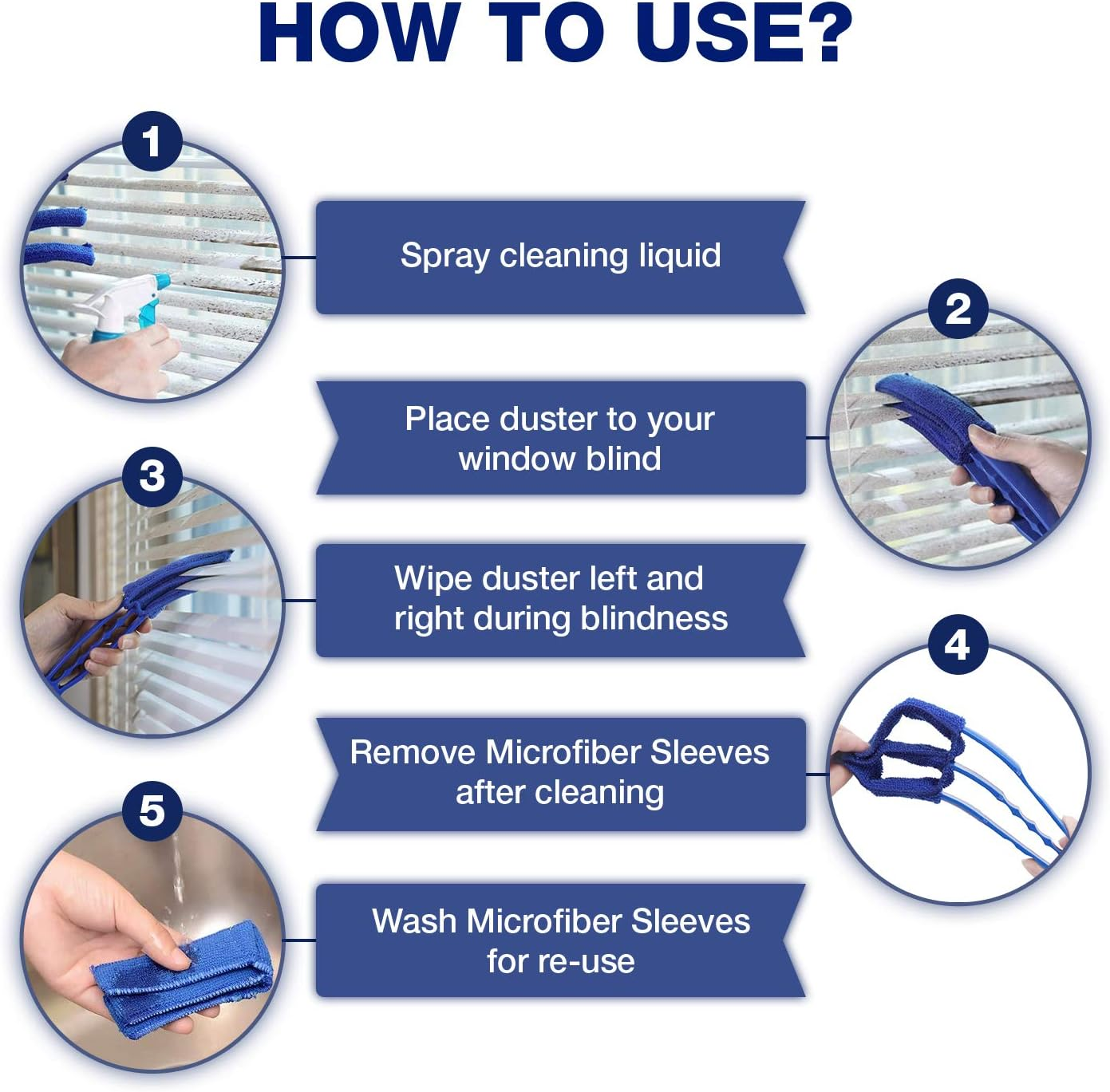 HOW TO USE?

1

Spray cleaning liquid

2

Place duster to your window blind

3

Wipe duster left and right during blindness

4

Remove Microfiber Sleeves after cleaning

5

Wash Microfiber Sleeves for re-use