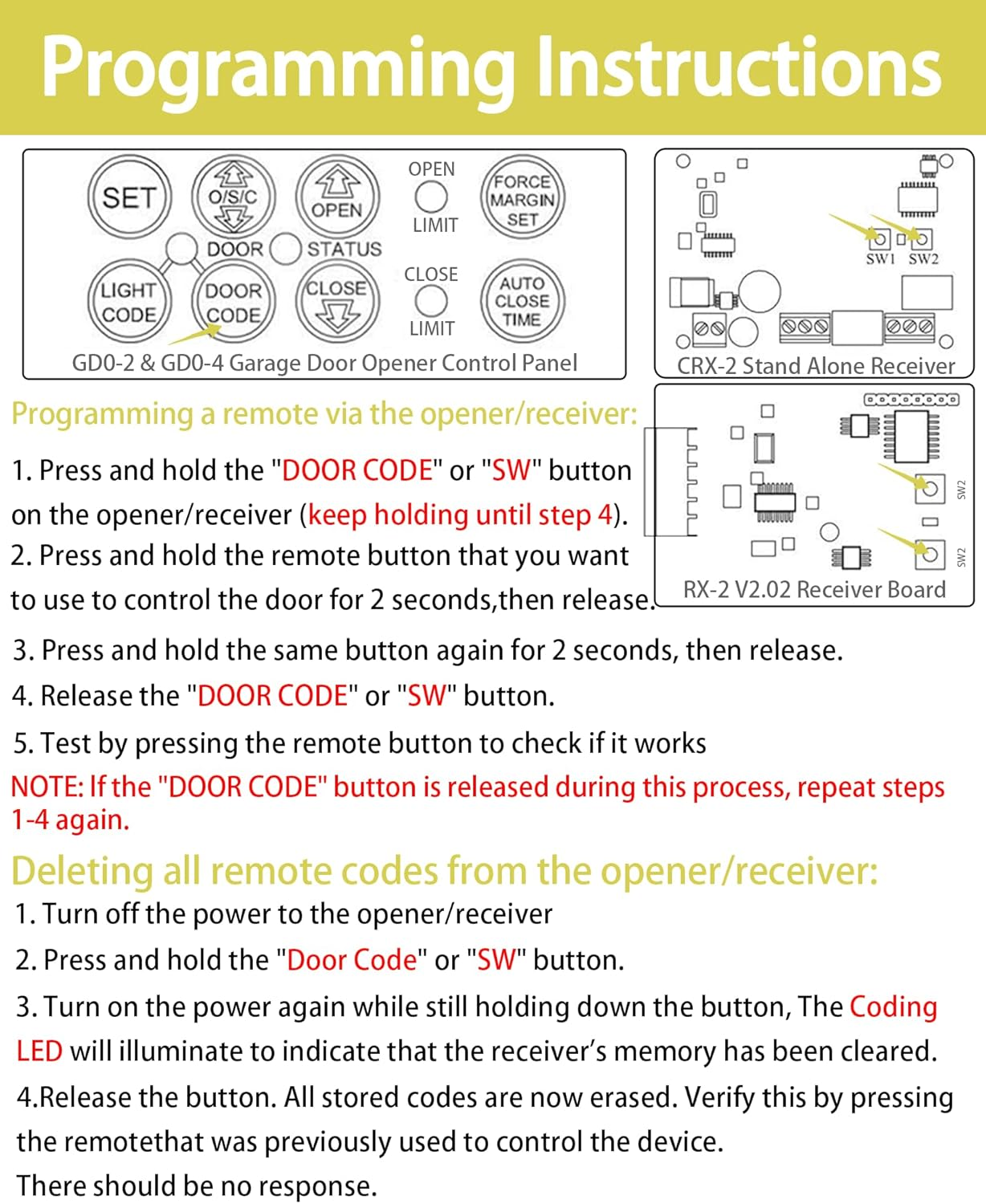 Programming Instructions

SET
O/S/C
OPEN
OPEN
LIMIT
FORCE MARGIN SET
DOOR
STATUS
LIGHT CODE
DOOR CODE
CLOSE
CLOSE
LIMIT
AUTO CLOSE TIME
GD0-2 & GD0-4 Garage Door Opener Control Panel

SW1 SW2
CRX-2 Stand Alone Receiver

SW2
SW2
RX-2 V2.02 Receiver Board

Programming a remote via the opener/receiver:

1. Press and hold the "DOOR CODE" or "SW" button on the opener/receiver (keep holding until step 4).
2. Press and hold the remote button that you want to use to control the door for 2 seconds,then release.
3. Press and hold the same button again for 2 seconds, then release.
4. Release the "DOOR CODE" or "SW" button.
5. Test by pressing the remote button to check if it works
NOTE: If the "DOOR CODE" button is released during this process, repeat steps 1-4 again.

Deleting all remote codes from the opener/receiver:
1. Turn off the power to the opener/receiver
2. Press and hold the "Door Code" or "SW" button.
3. Turn on the power again while still holding down the button, The Coding LED will illuminate to indicate that the receiver's memory has been cleared.
4.Release the button. All stored codes are now erased. Verify this by pressing the remotethat was previously used to control the device.
There should be no response.