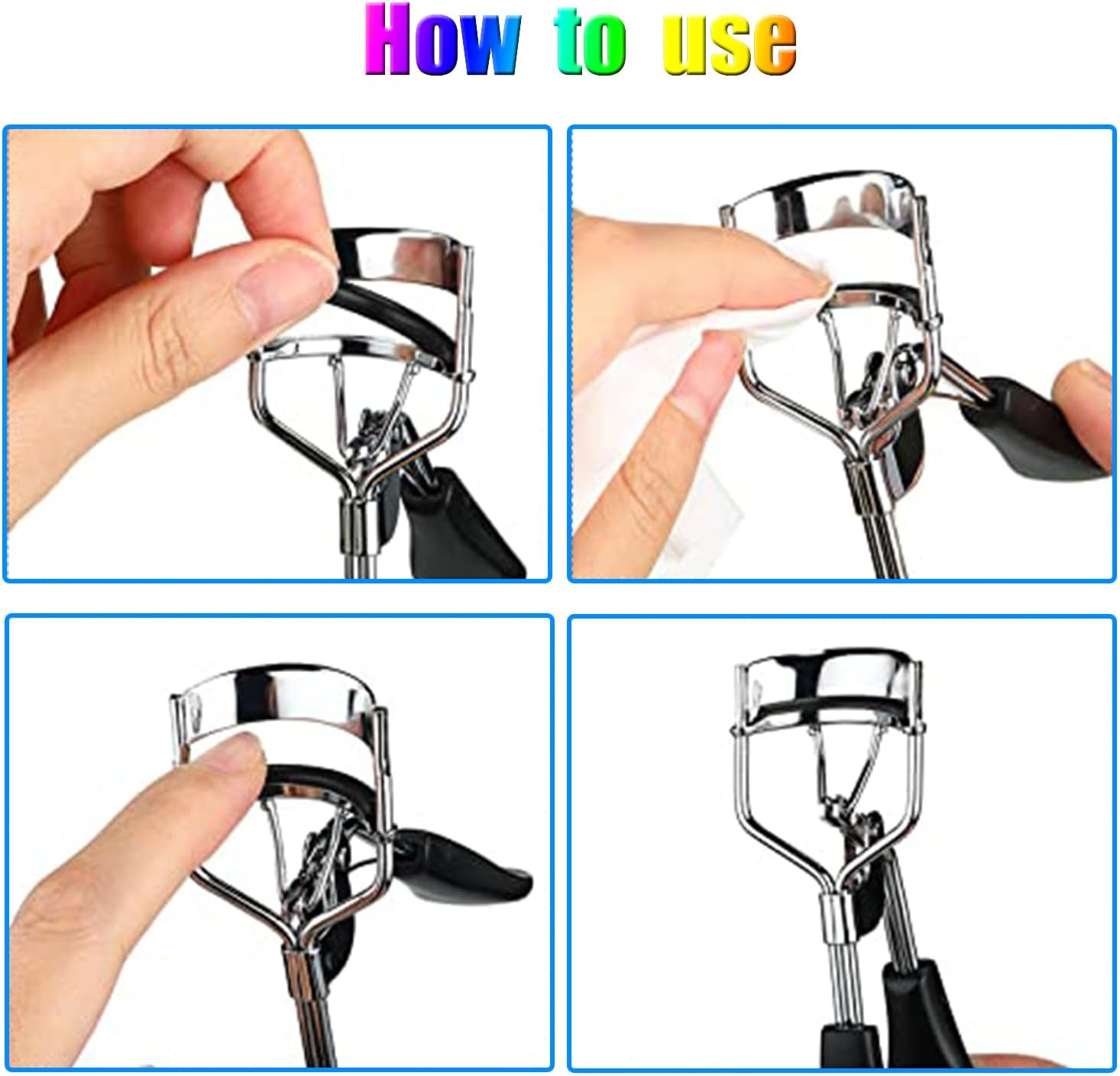 How to use