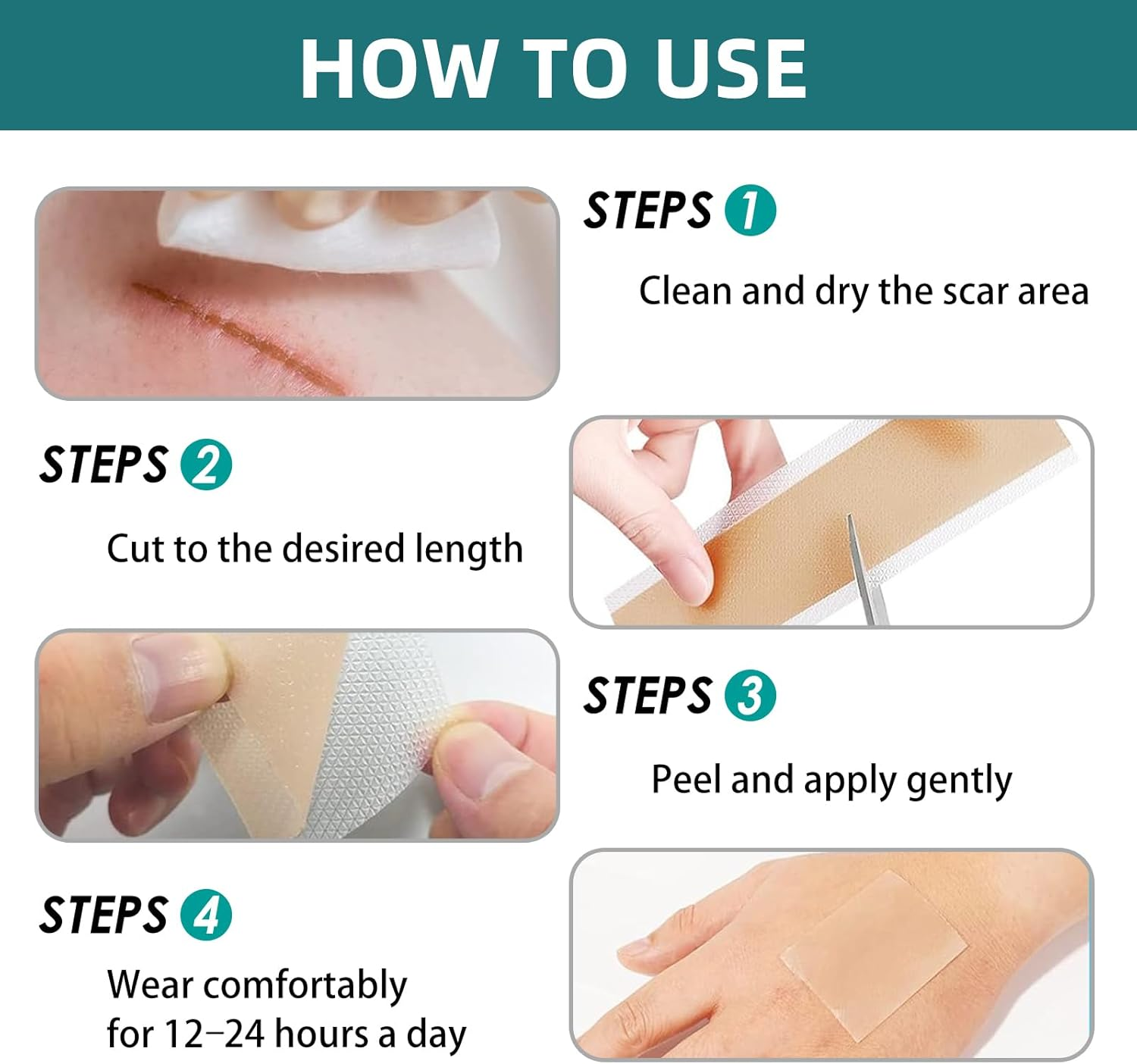 HOW TO USE

STEPS 1

Clean and dry the scar area

STEPS 2

Cut to the desired length

STEPS 3

Peel and apply gently

STEPS 4

Wear comfortably for 12–24 hours a day